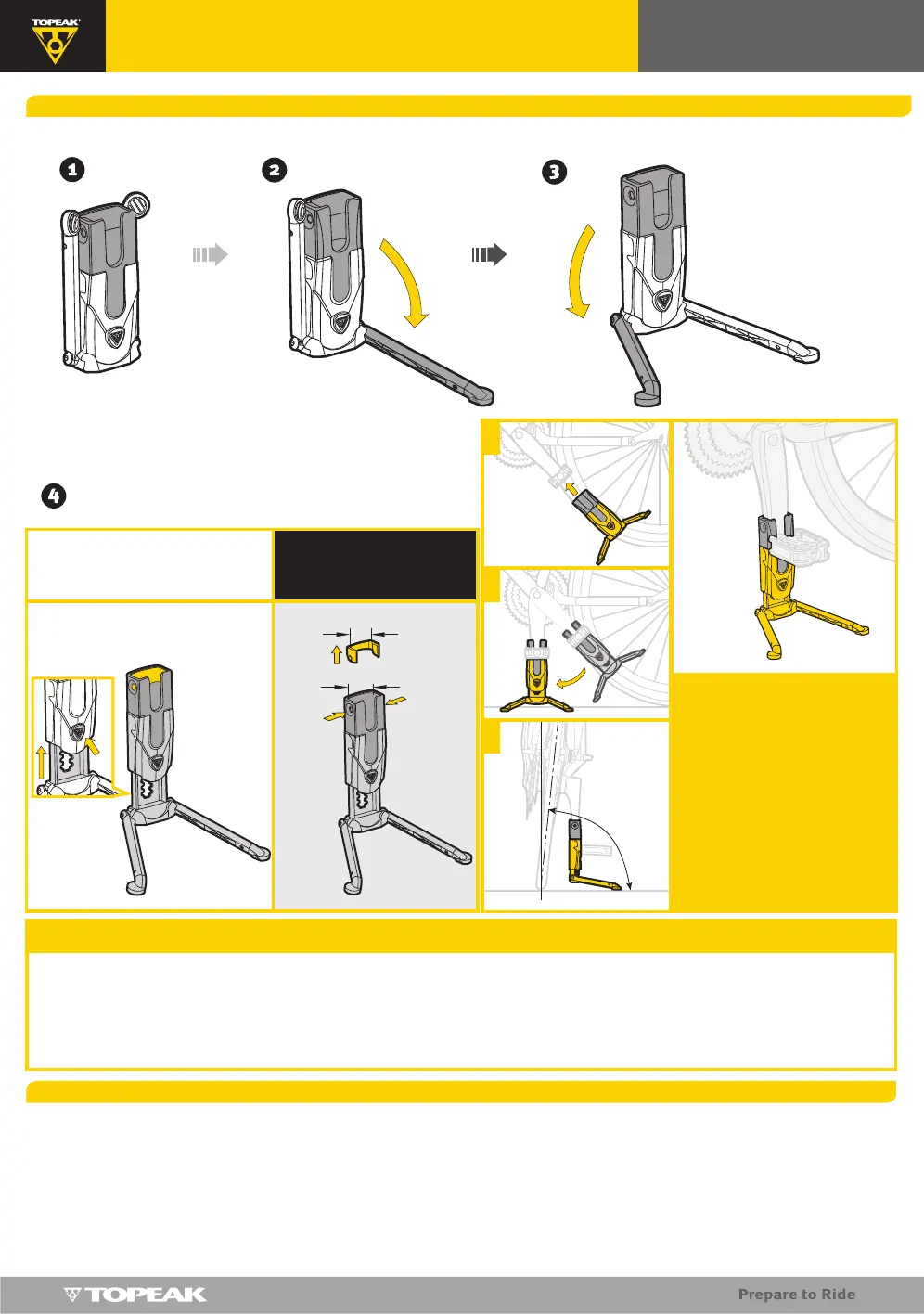 TOPEAK

1

2

3

4

TOPEAK

Prepare to Ride