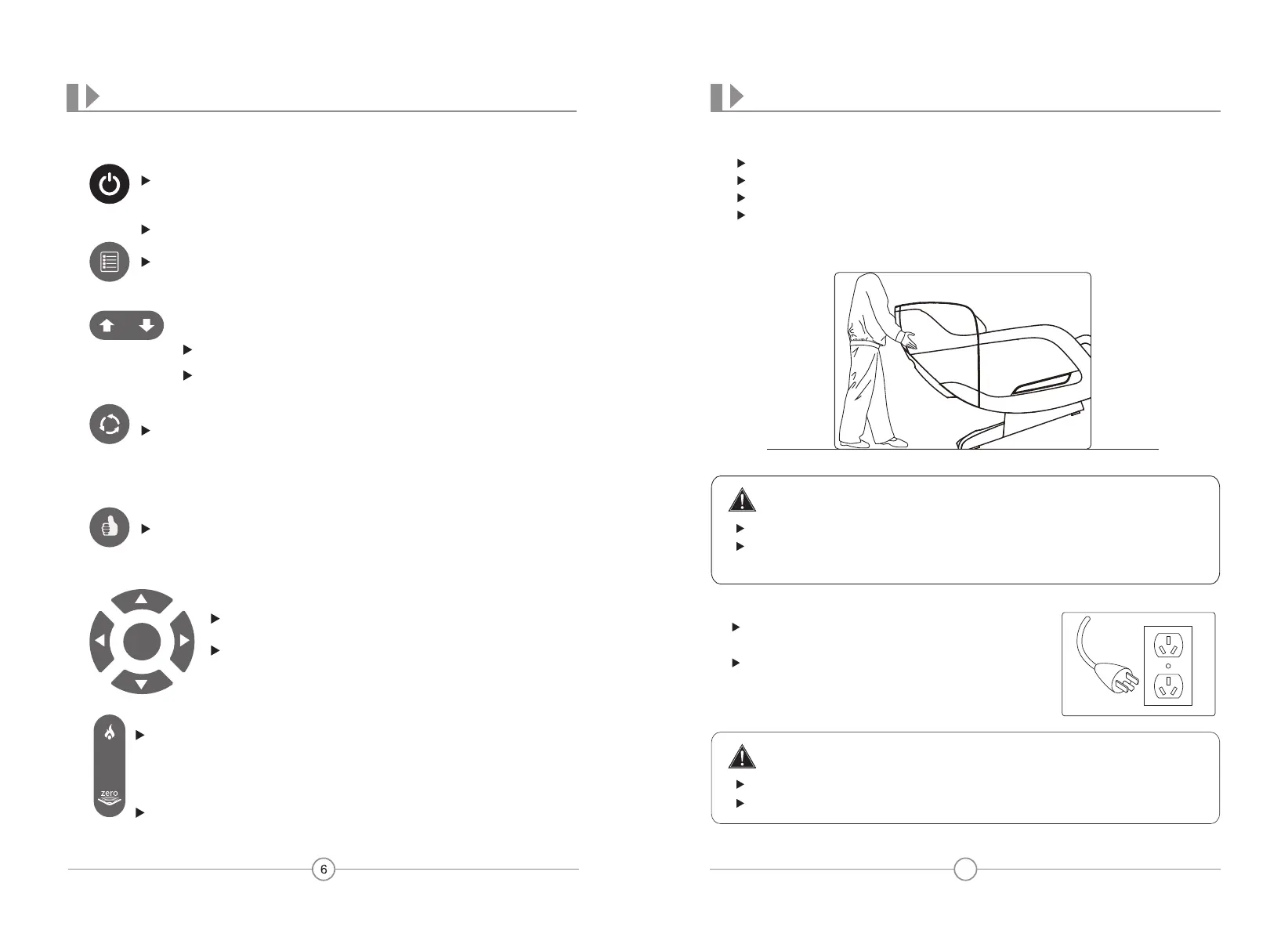 zero

6