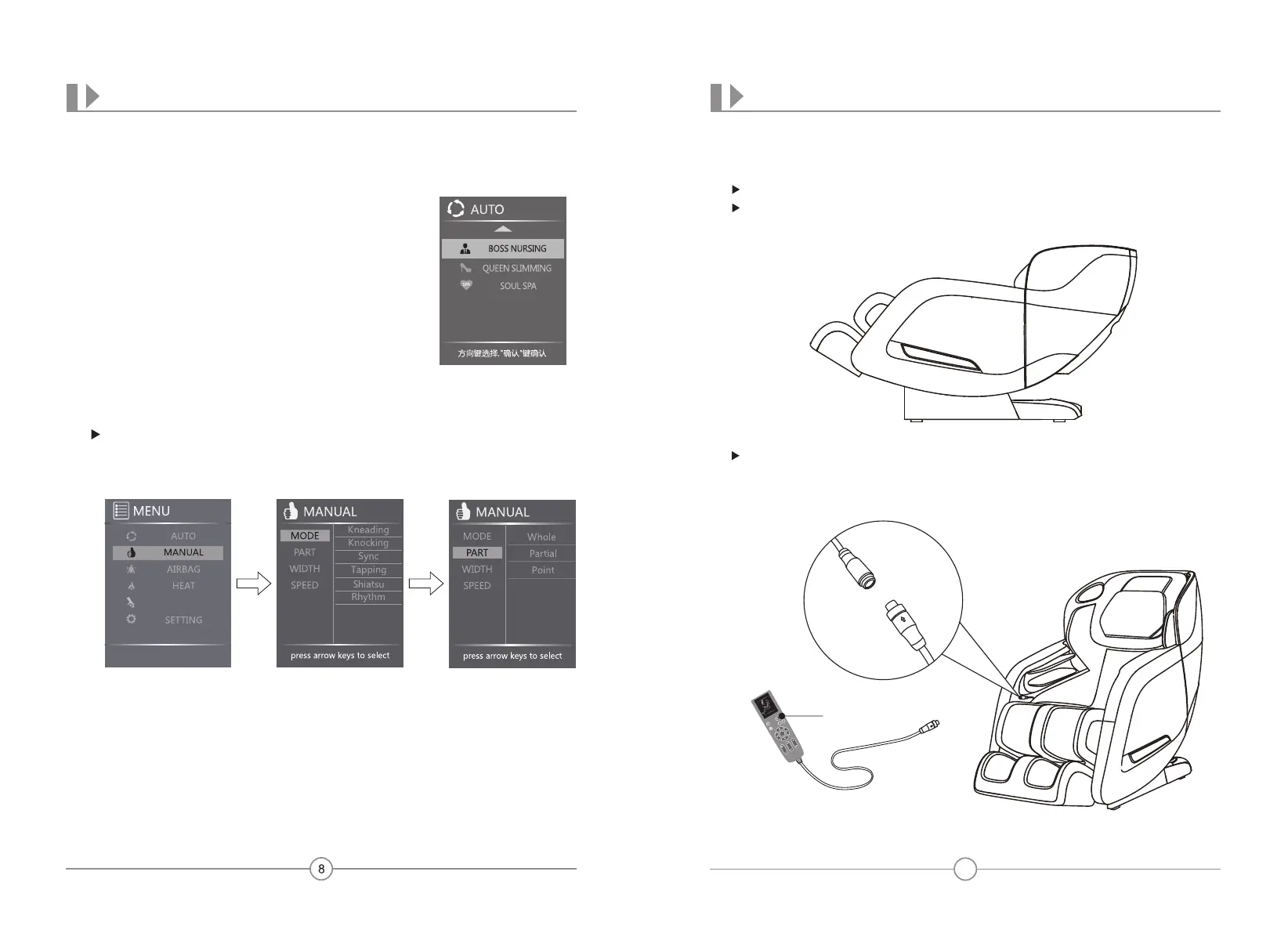 AUTO

BOSS NURSING
QUEEN SLIMMING
SOUL SPA

方向键选择,"确认"键确认

MENU
AUTO
MANUAL
AIRBAG
HEAT
SETTING

MANUAL
MODE
PART
WIDTH
SPEED
Kneading
Knocking
Sync
Tapping
Shiatsu
Rhythm
press arrow keys to select

MANUAL
MODE
PART
WIDTH
SPEED
Whole
Partial
Point
press arrow keys to select

8