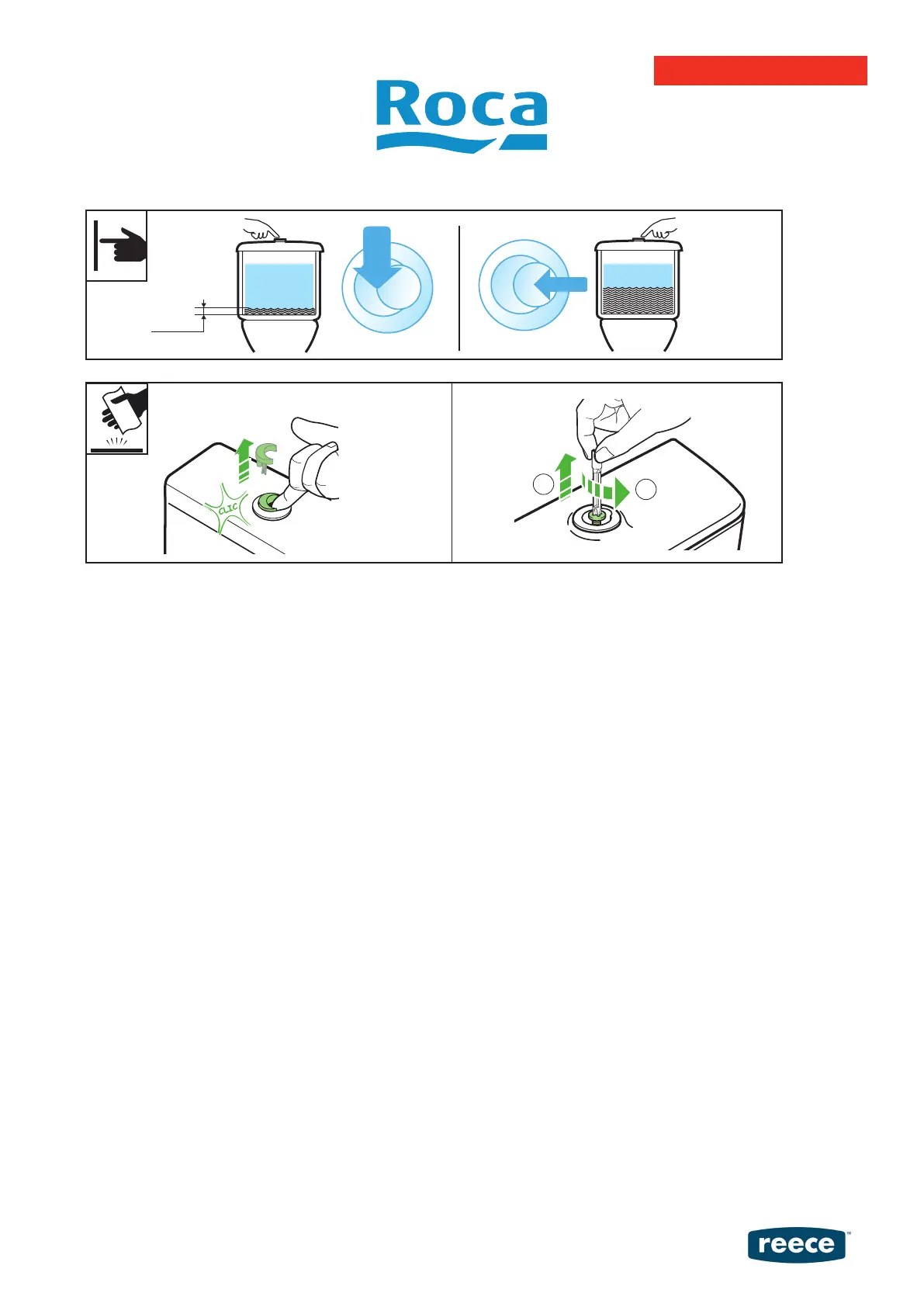 Roca

CLIC

reece™