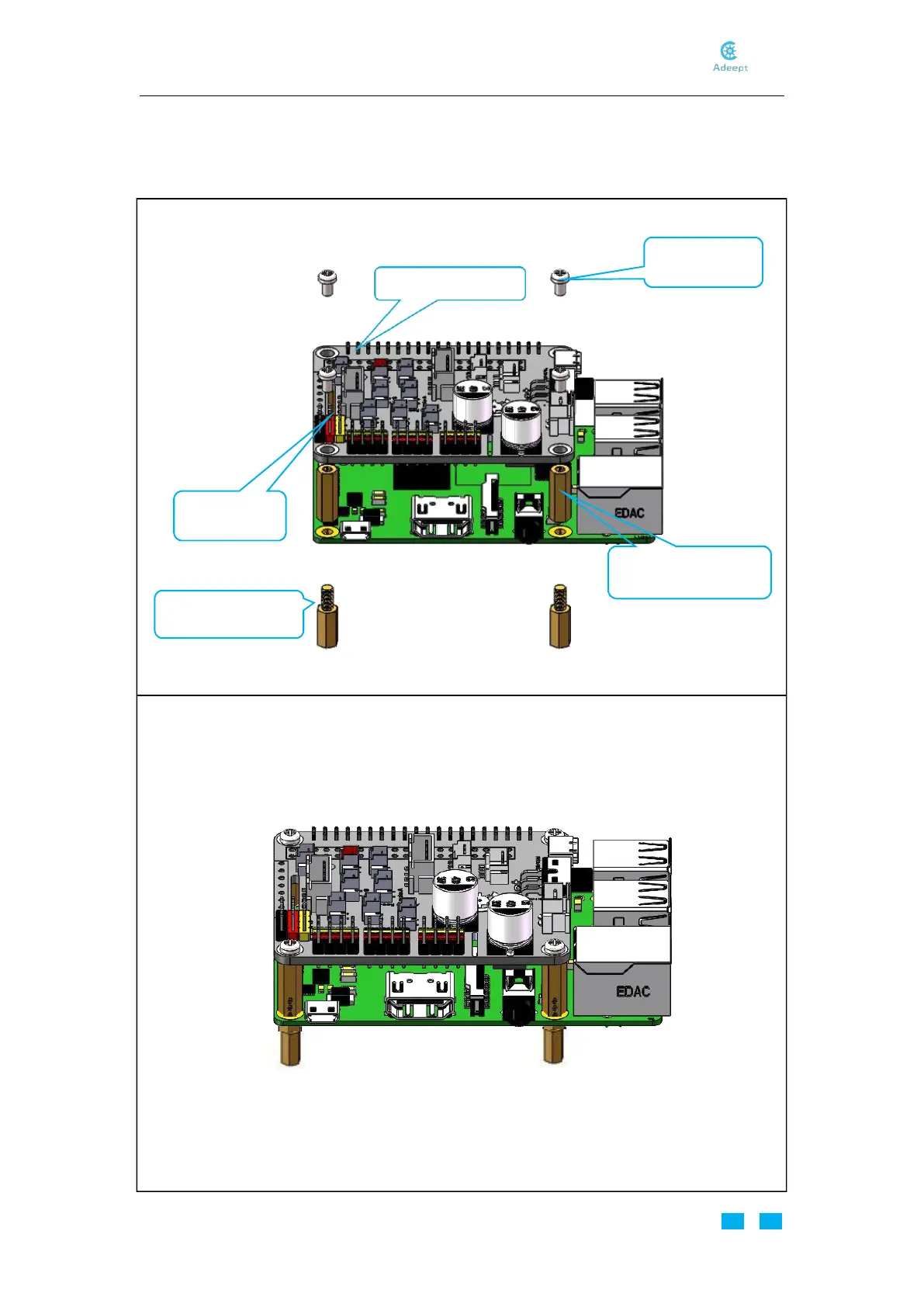 Adeept

EDAC

EDAC