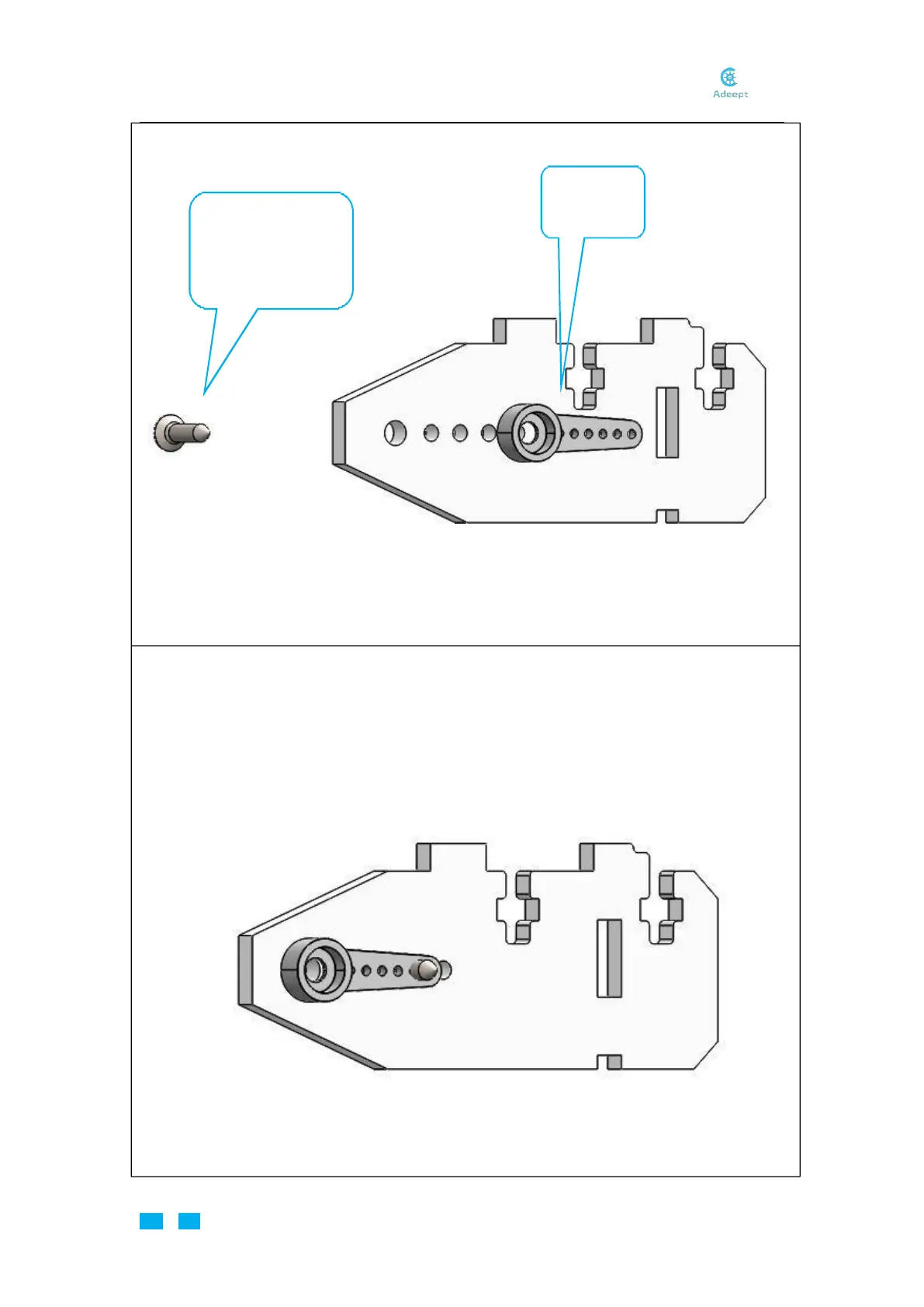 Adeept