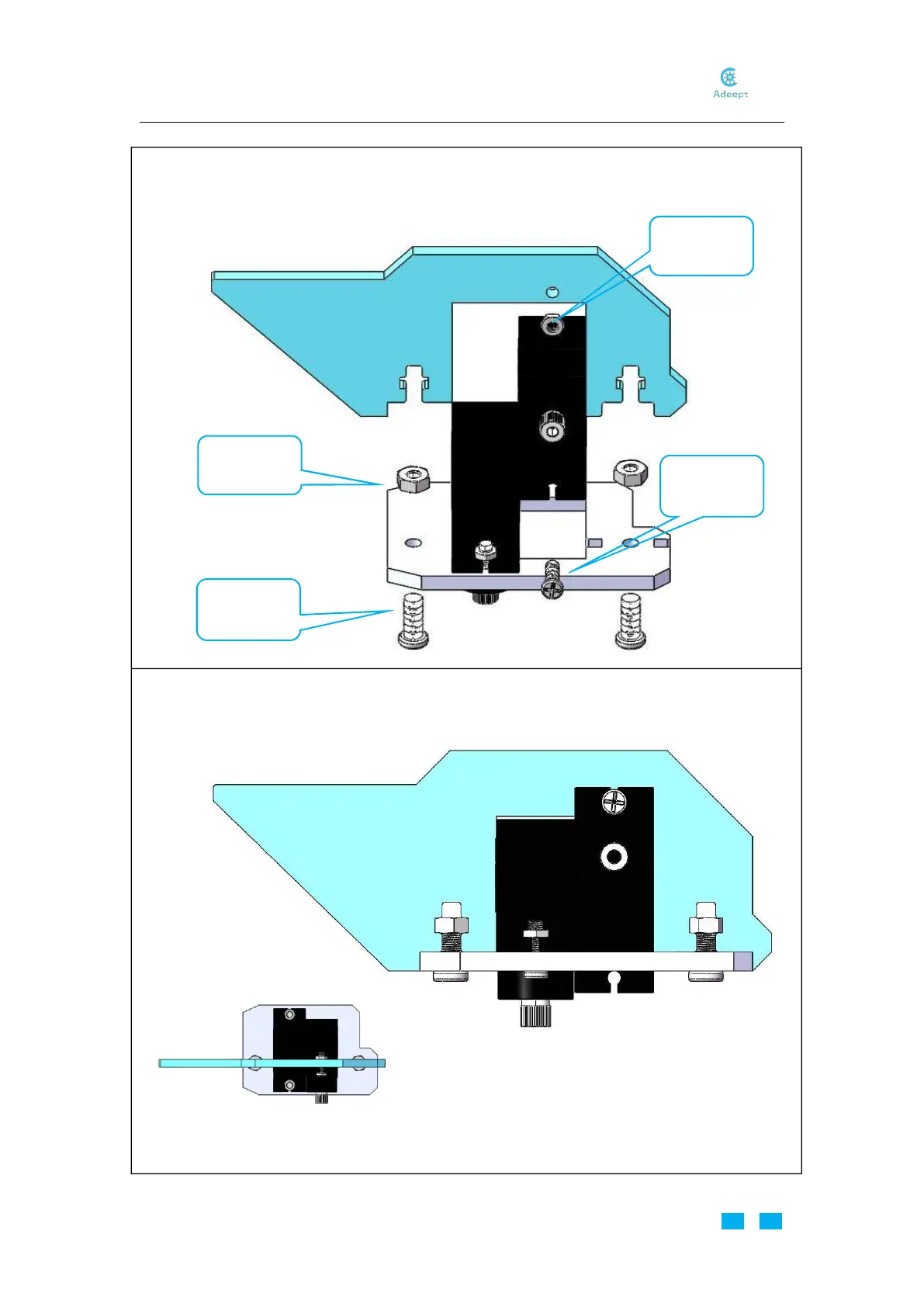 Adeept