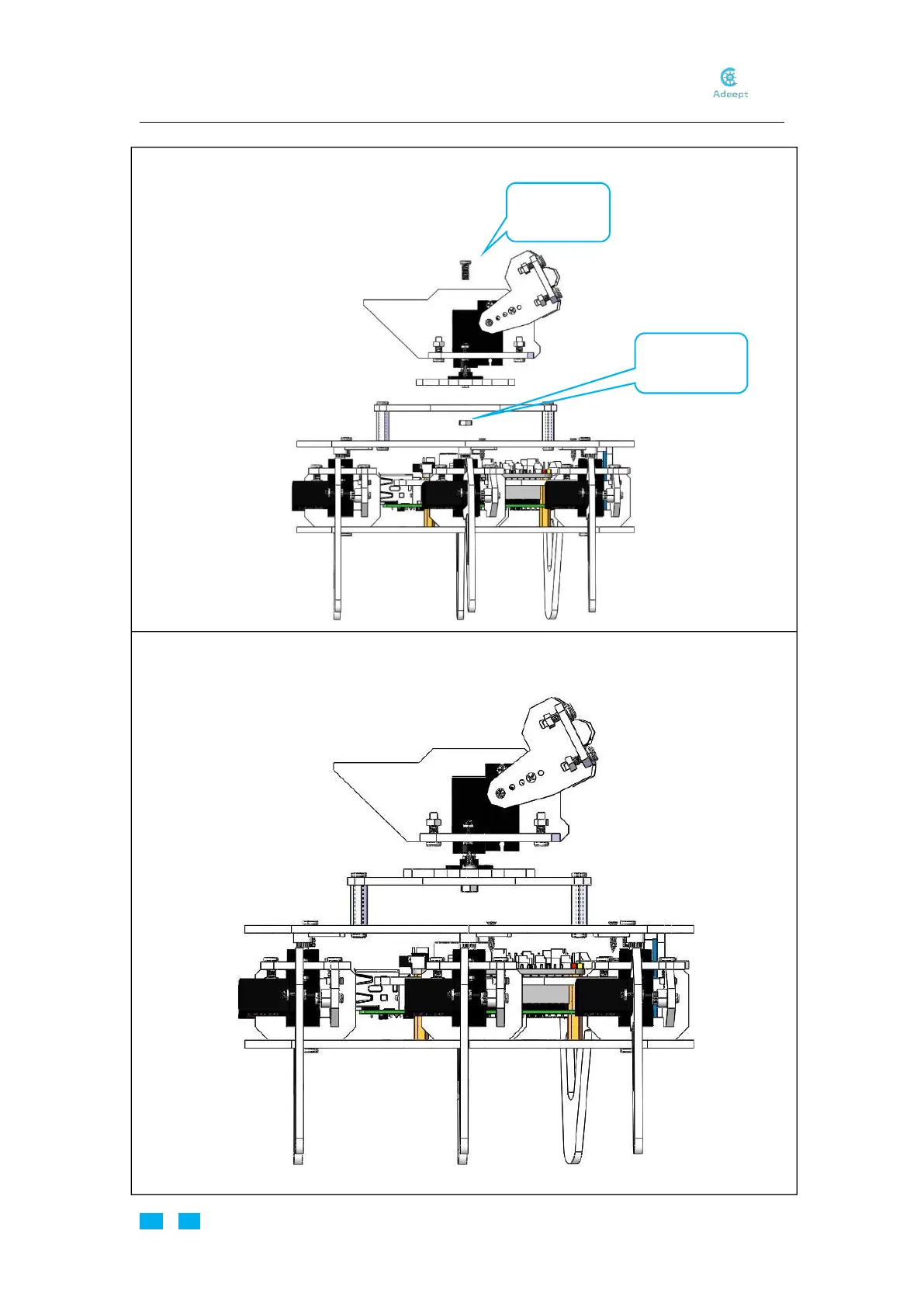 Adeept