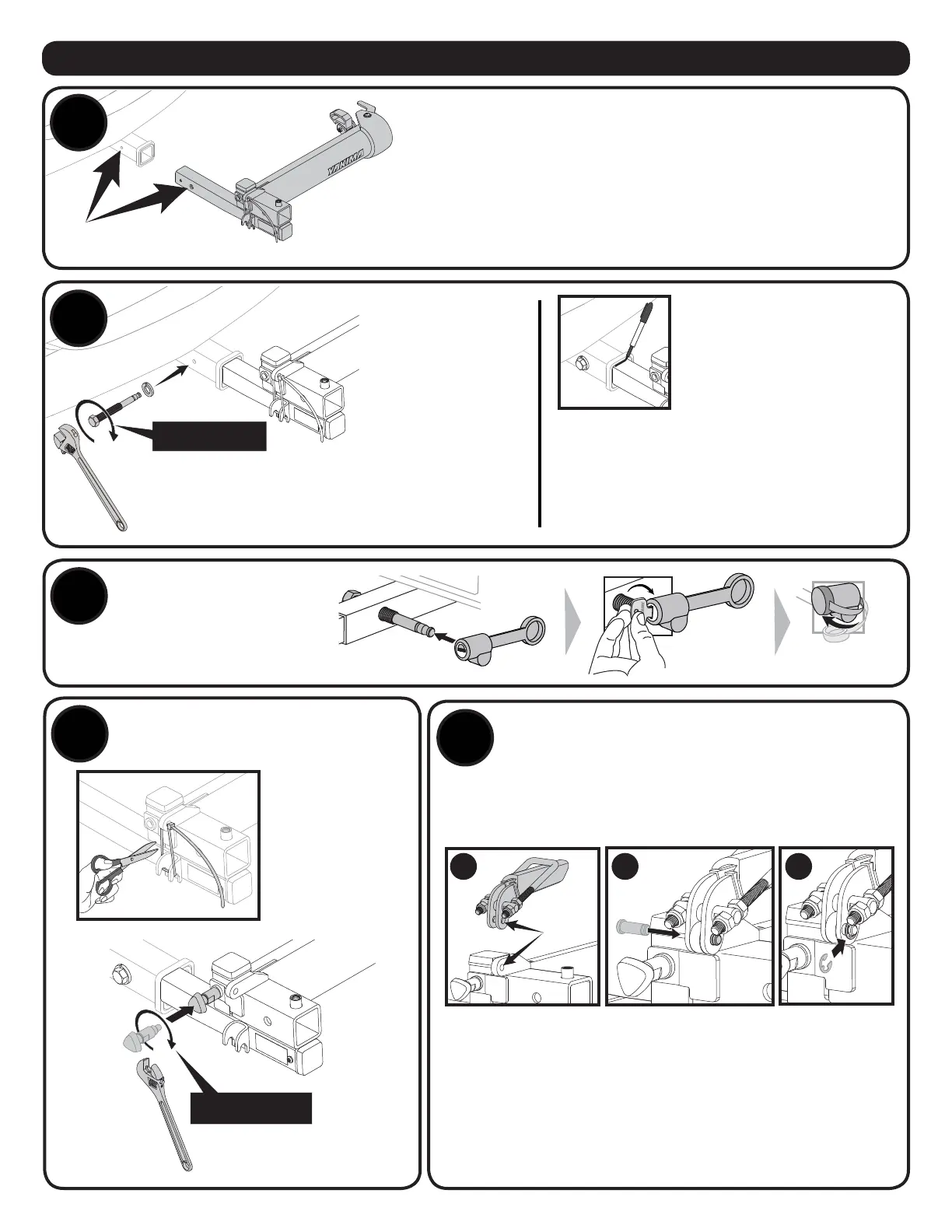 YAKIMA