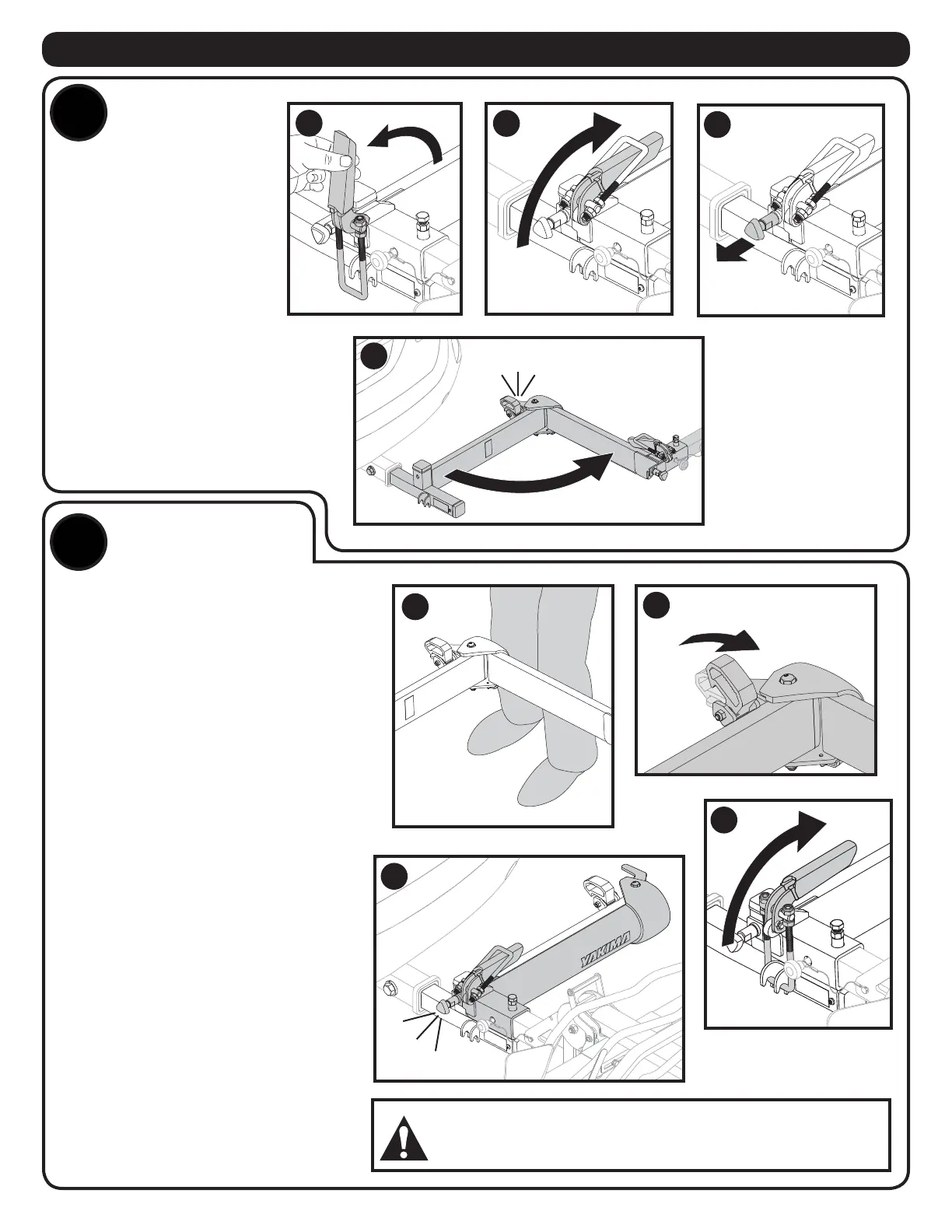 YAKIMA