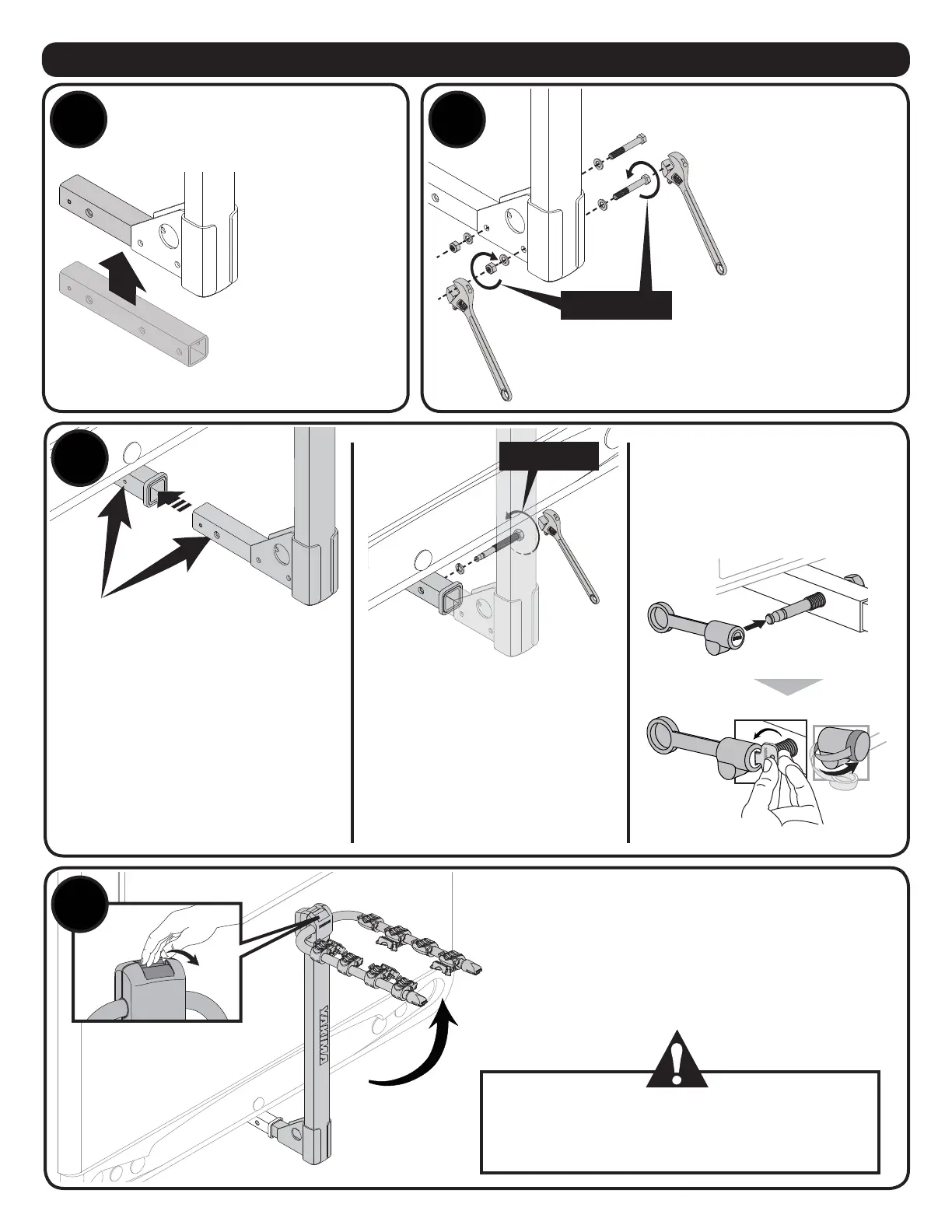 YAKIMA