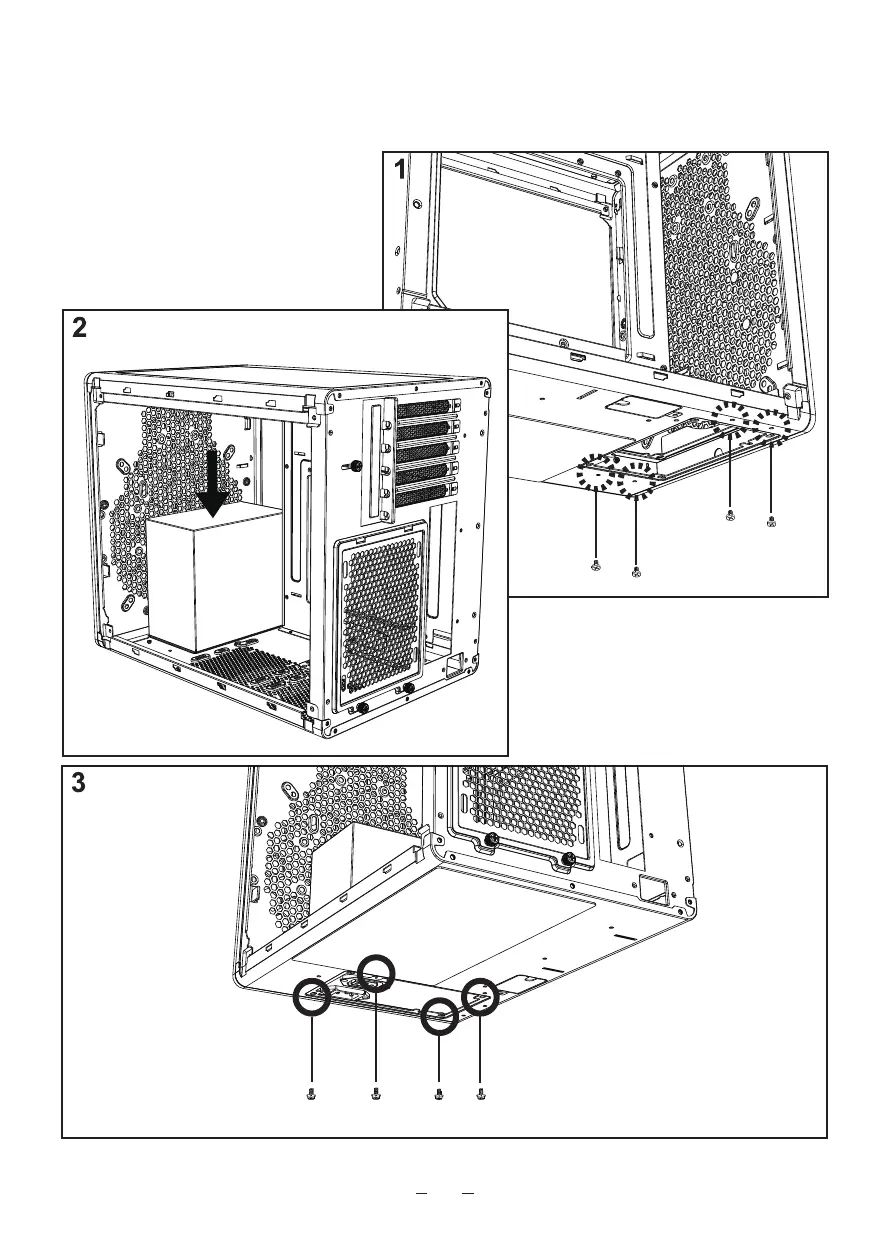 1

2

3