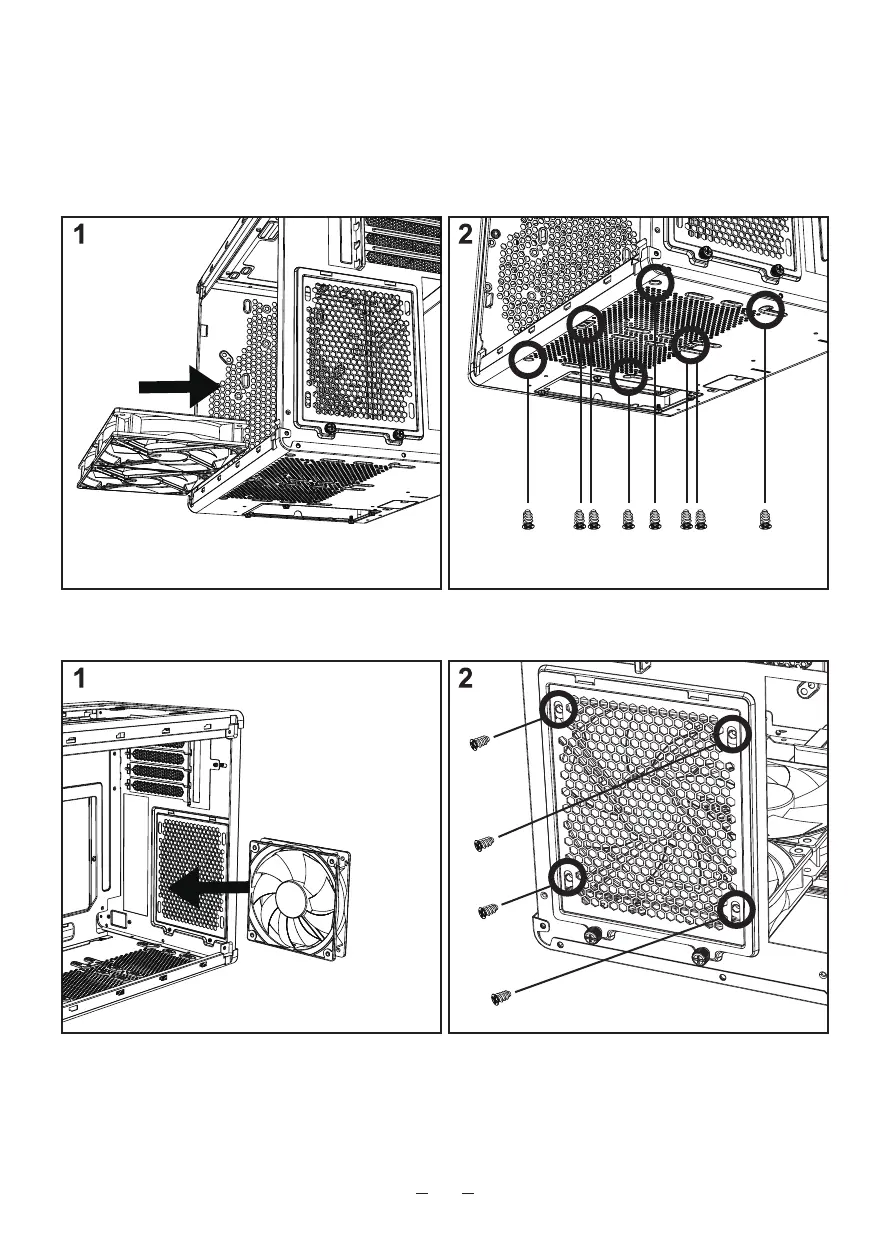 1

2

1

2