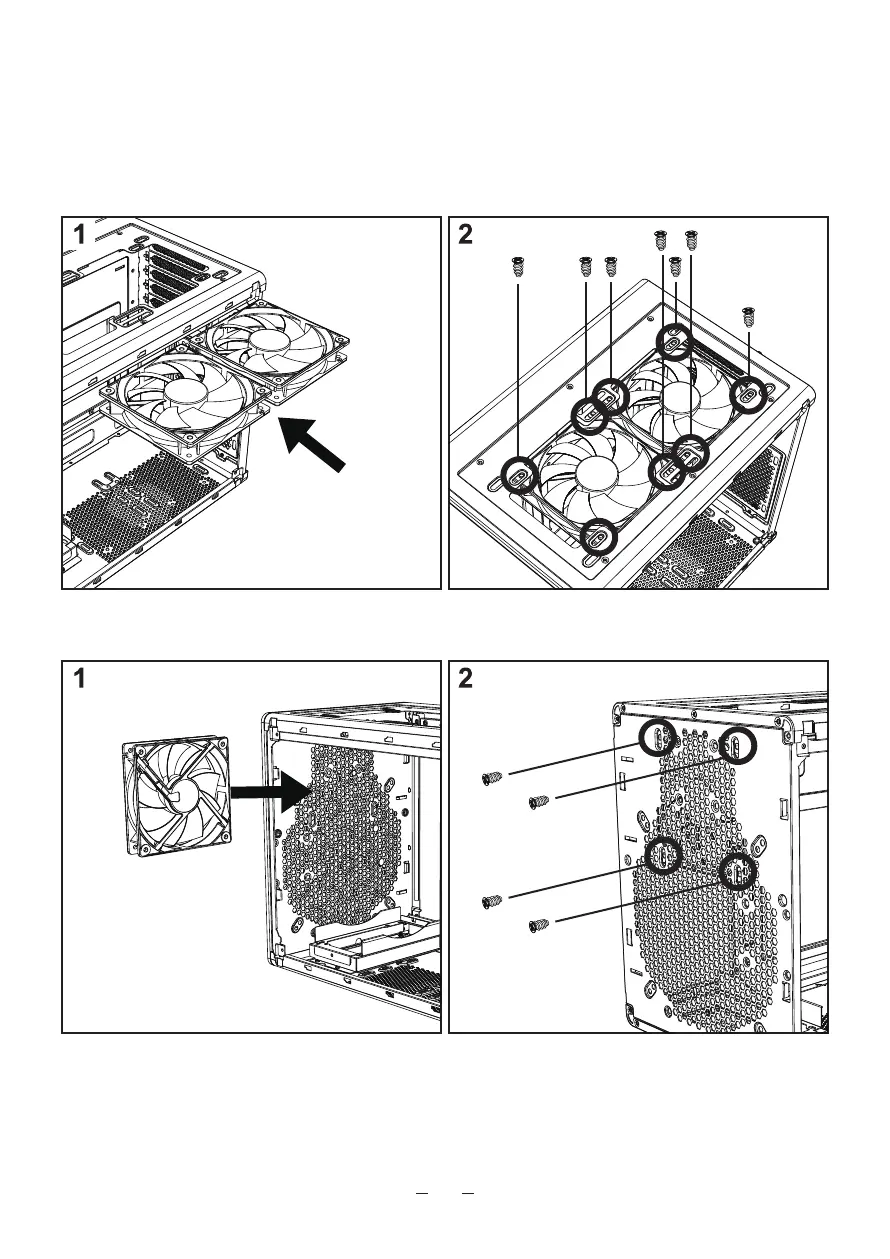 1

2

1

2