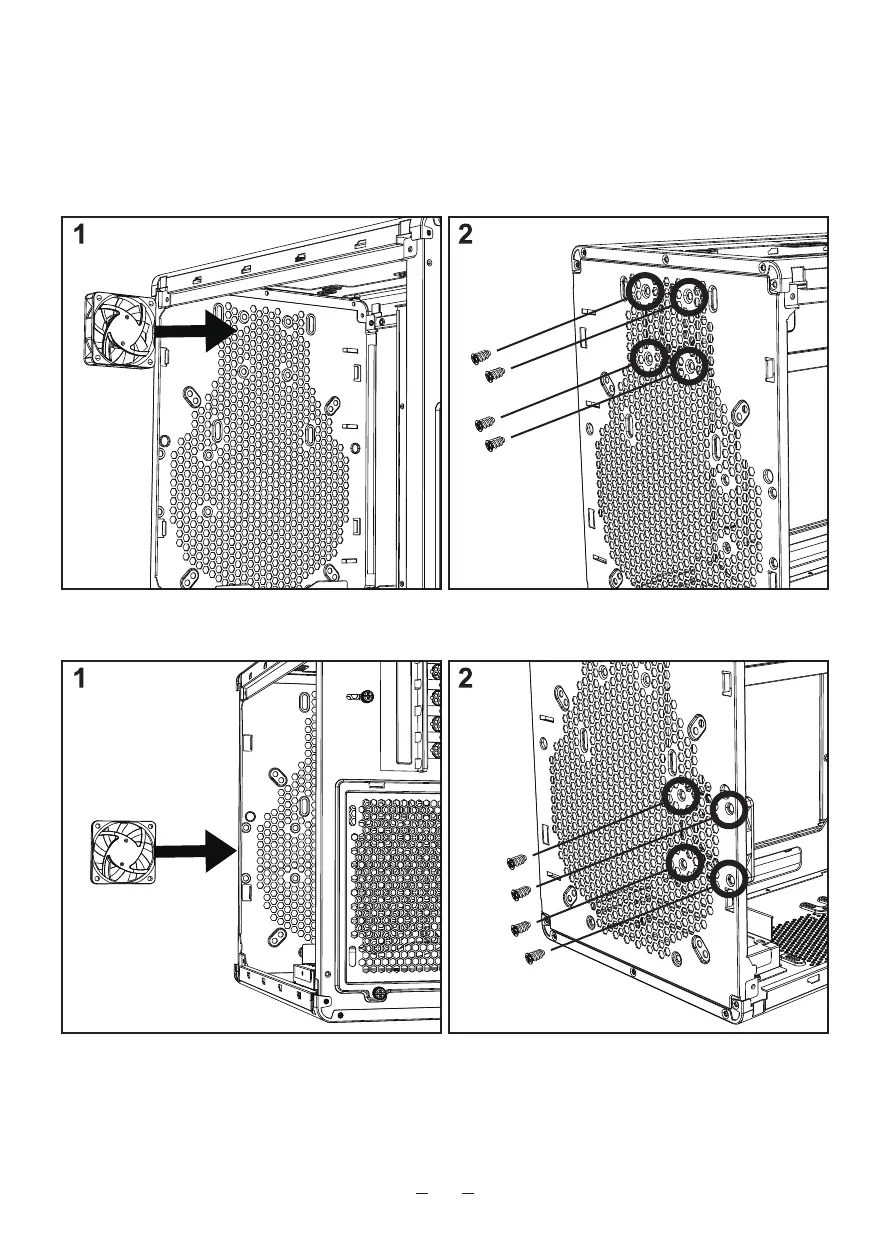 1

2

1

2