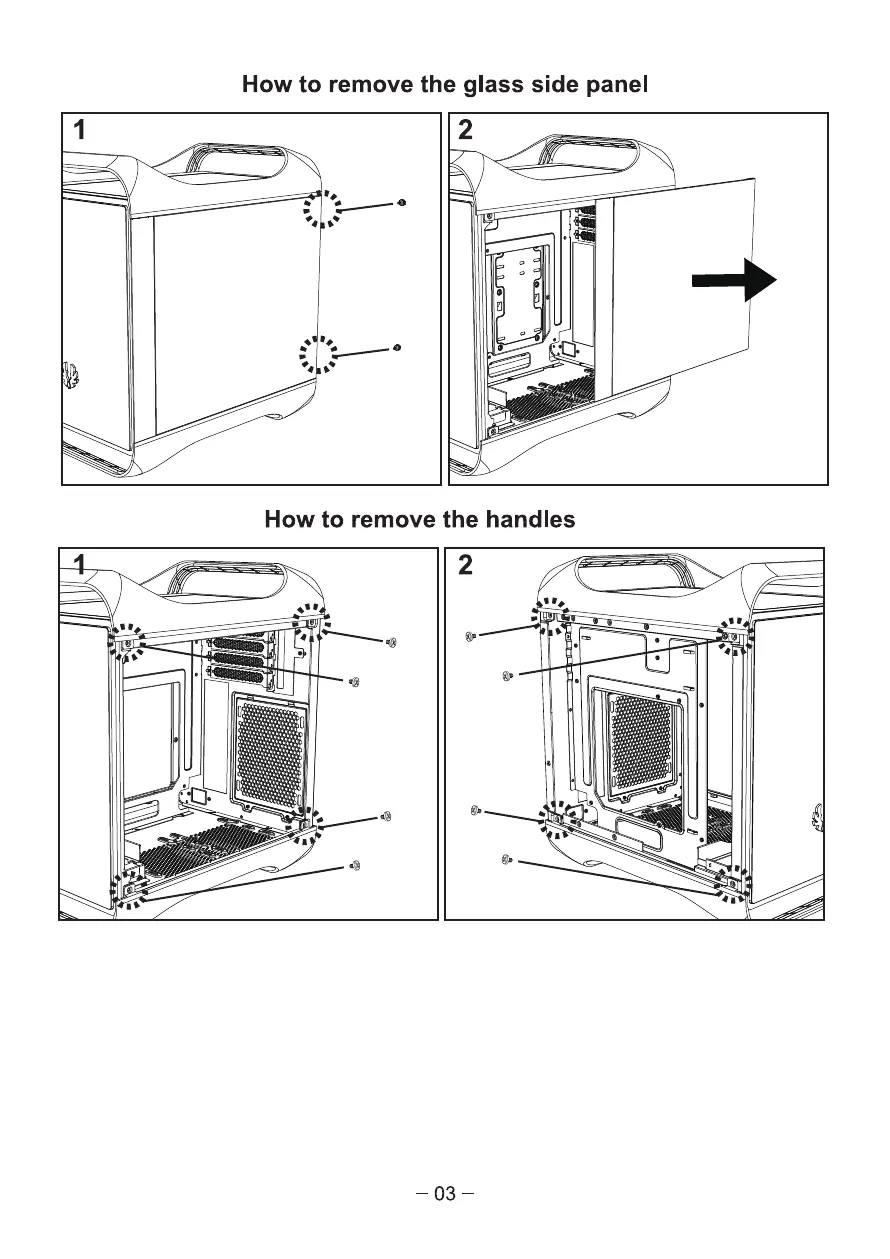 How to remove the glass side panel

1

2

How to remove the handles

1

2

– 03 –