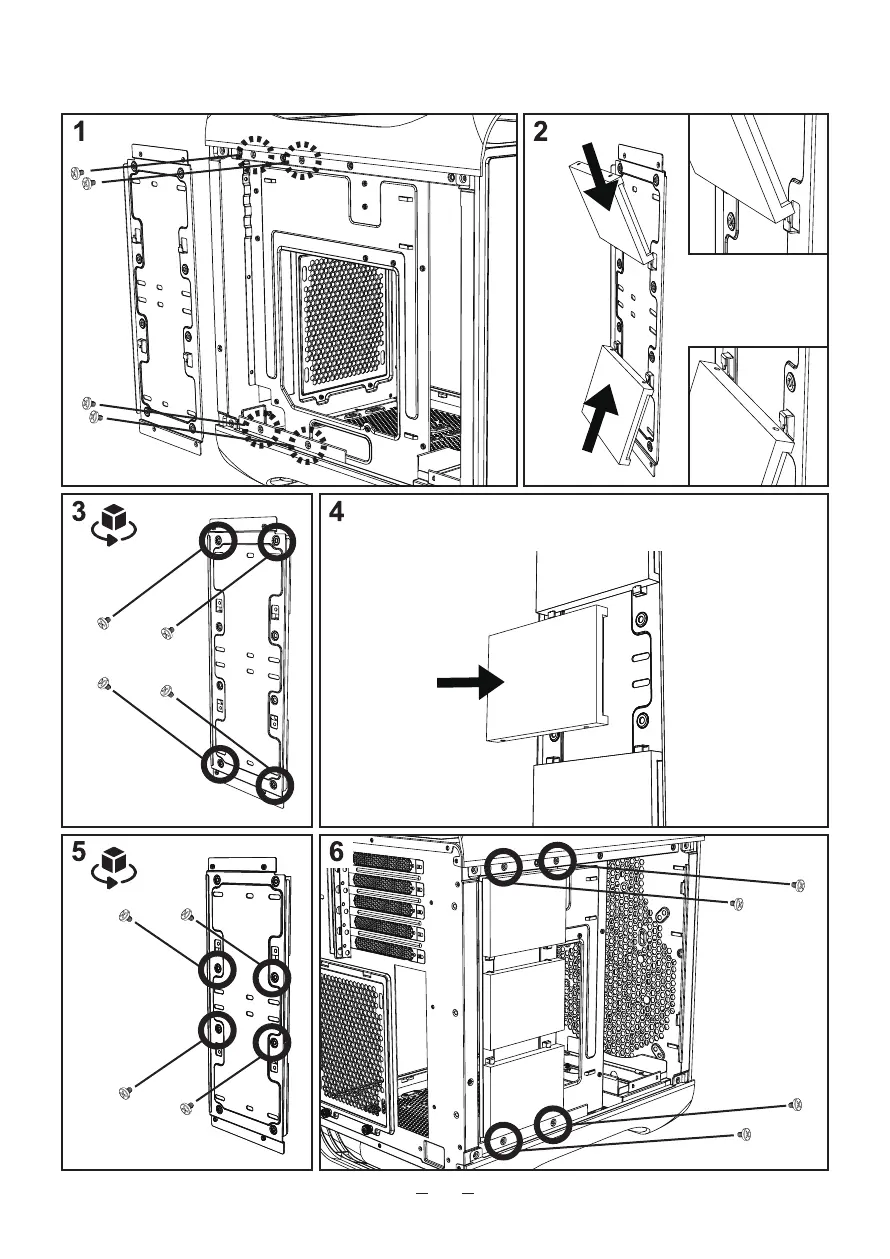 1

2

3

4

5

6