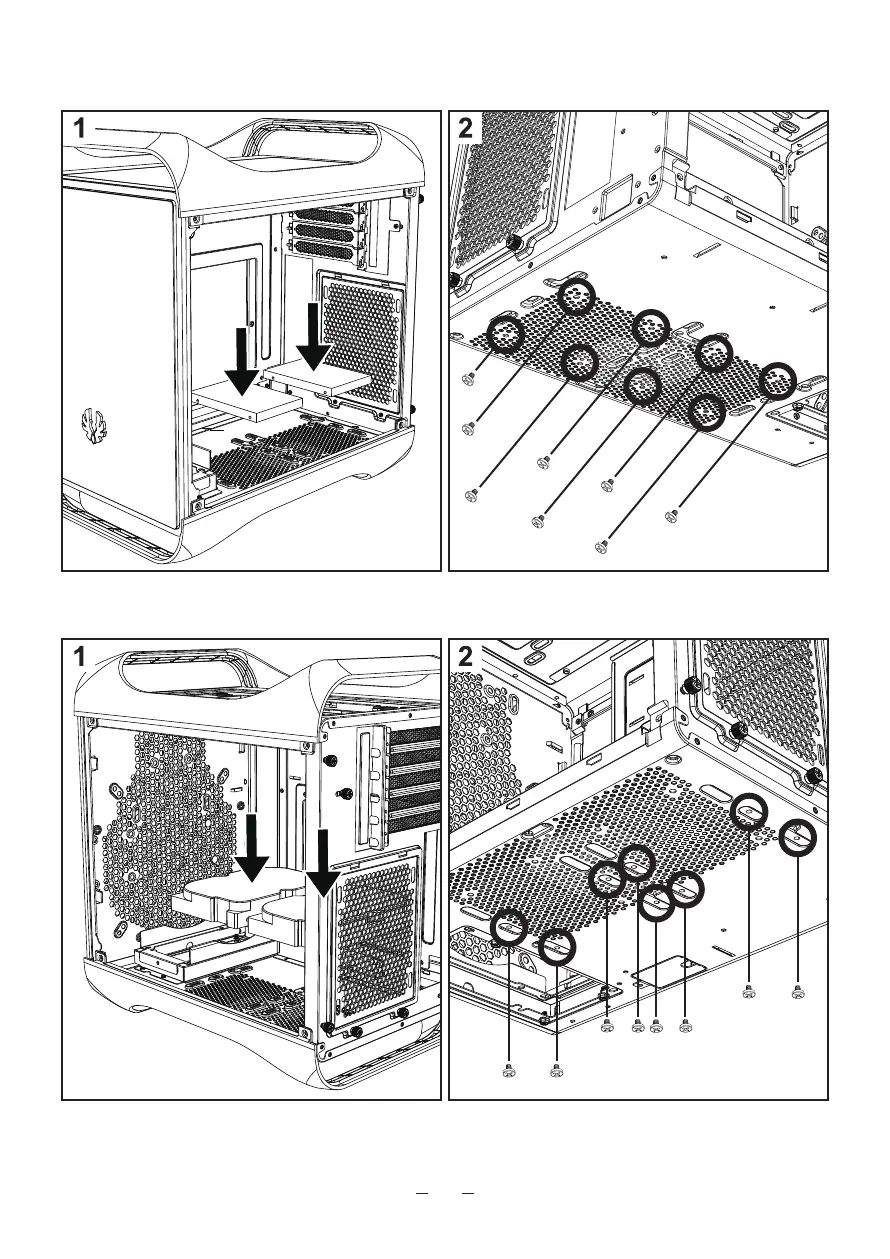 1

2

1

2