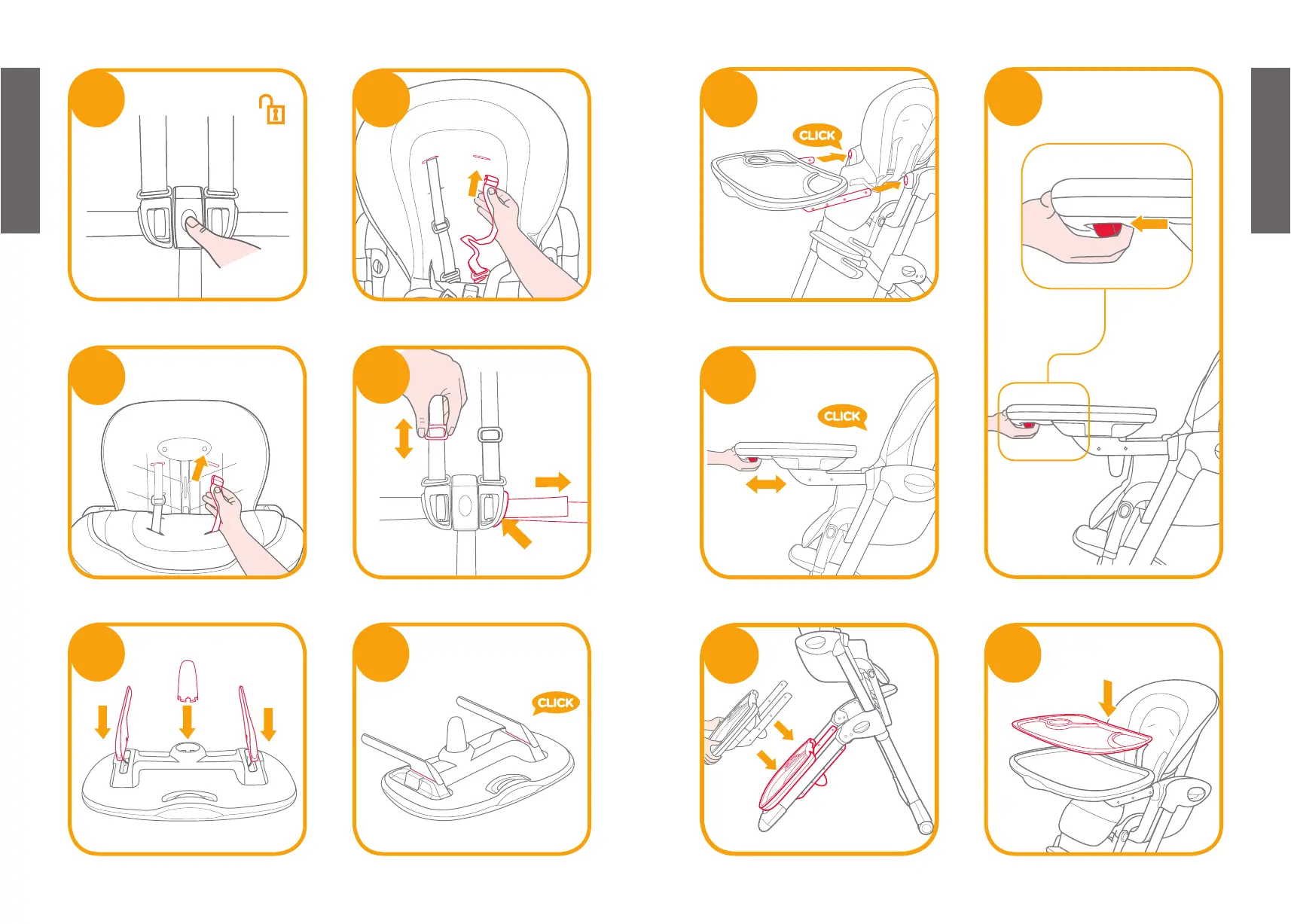 CLICK

CLICK

CLICK