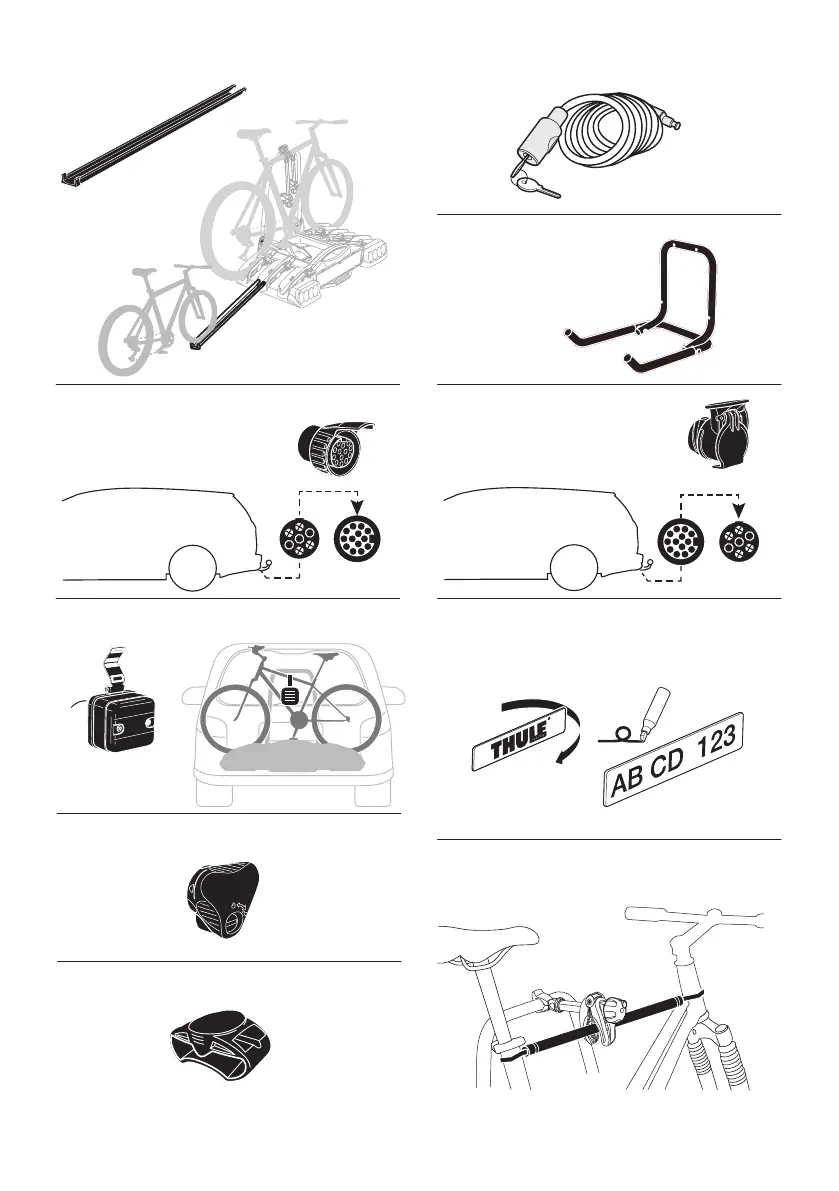 THULE

AB CD 123