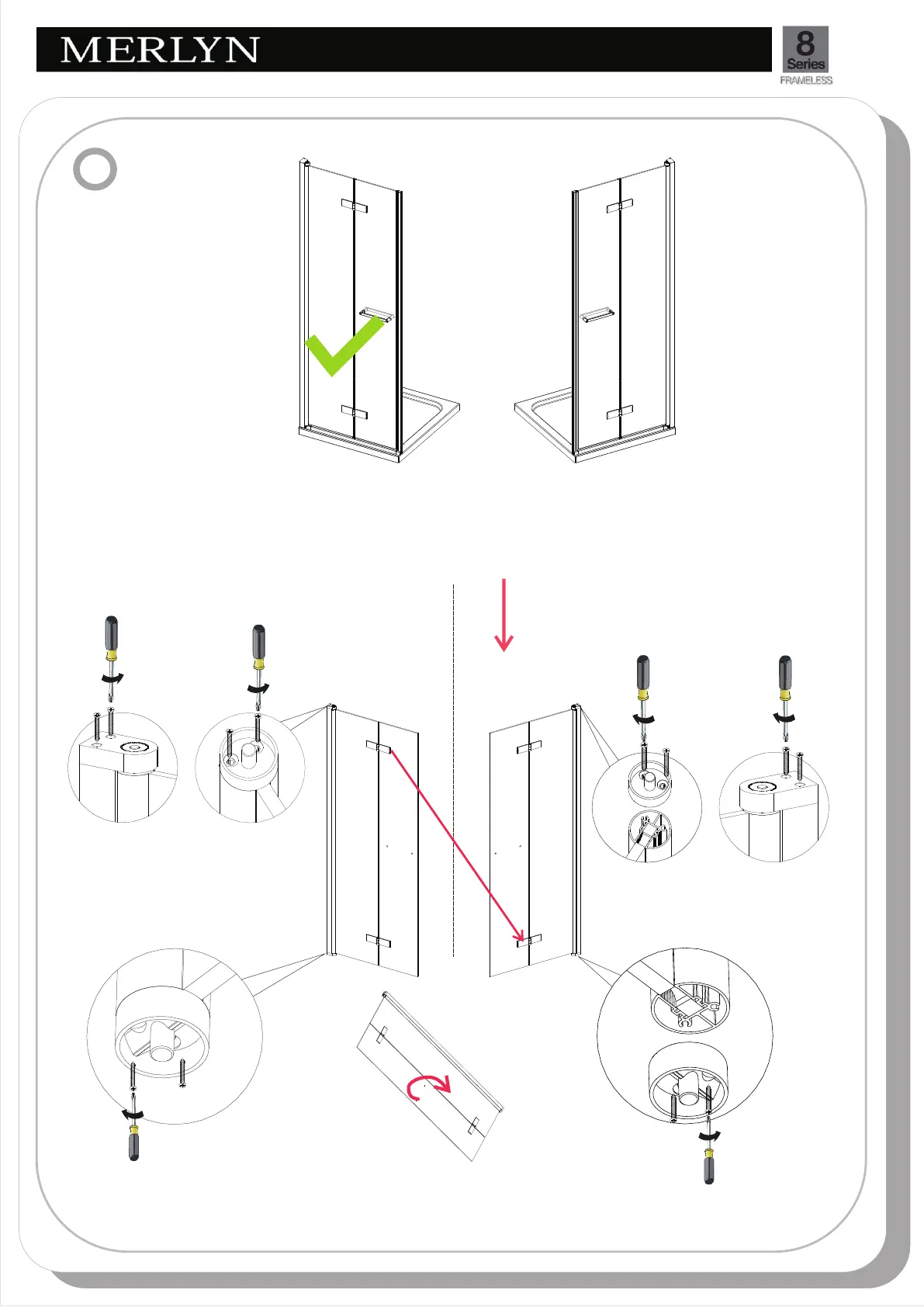 MERLYN

8
Series
FRAMELESS