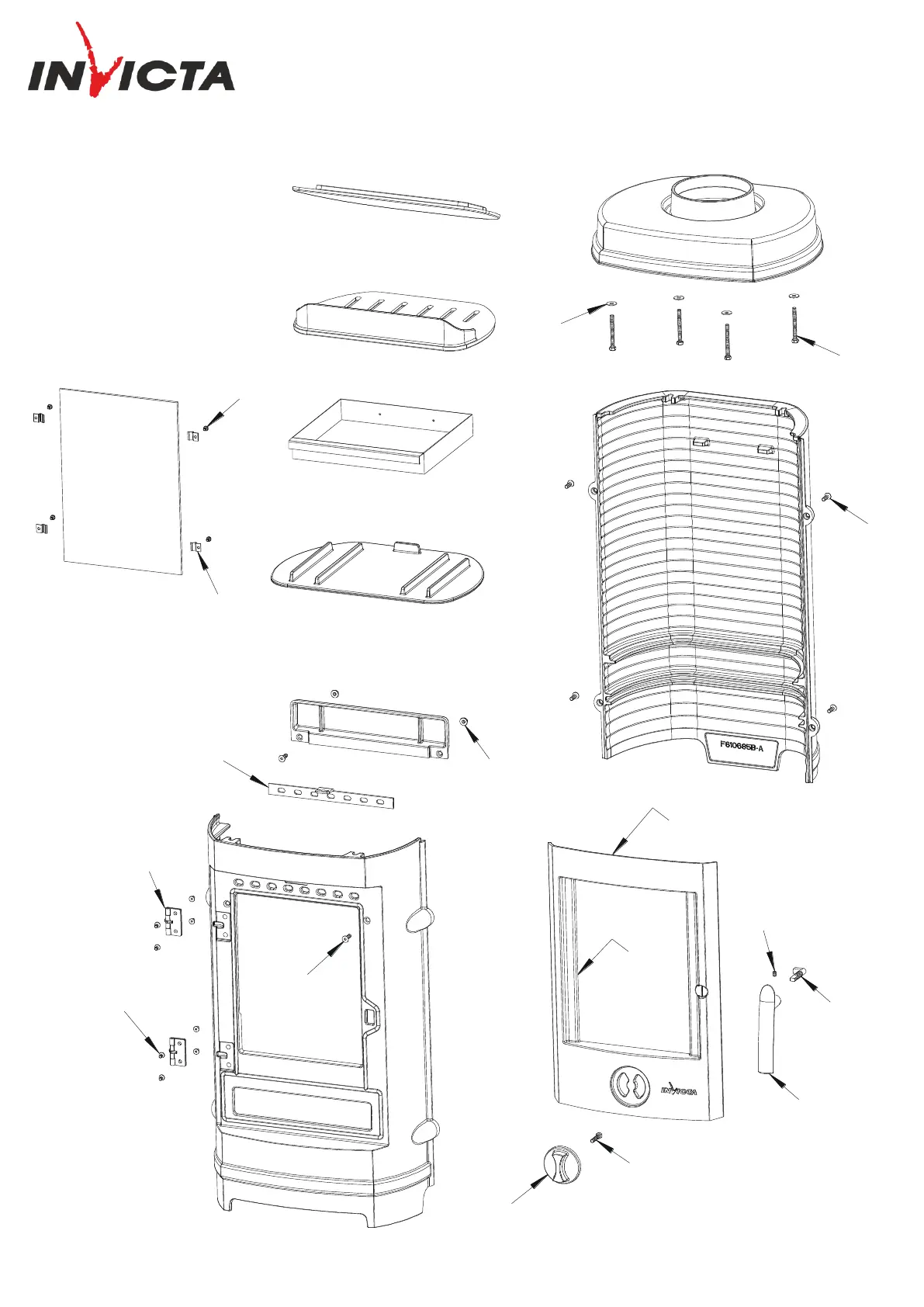 INVICTA

F610685B-A

INVICTA