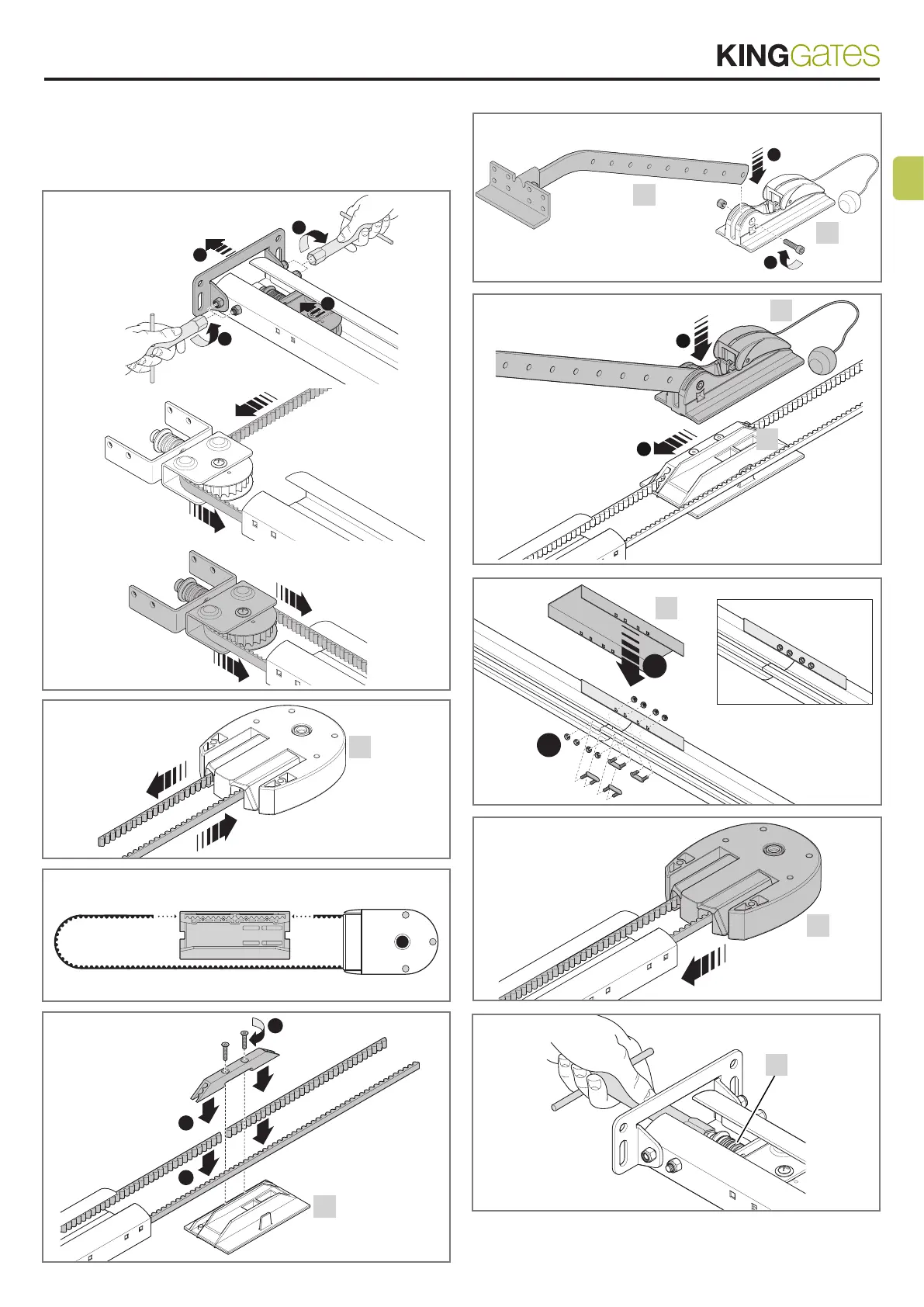 KINGGates