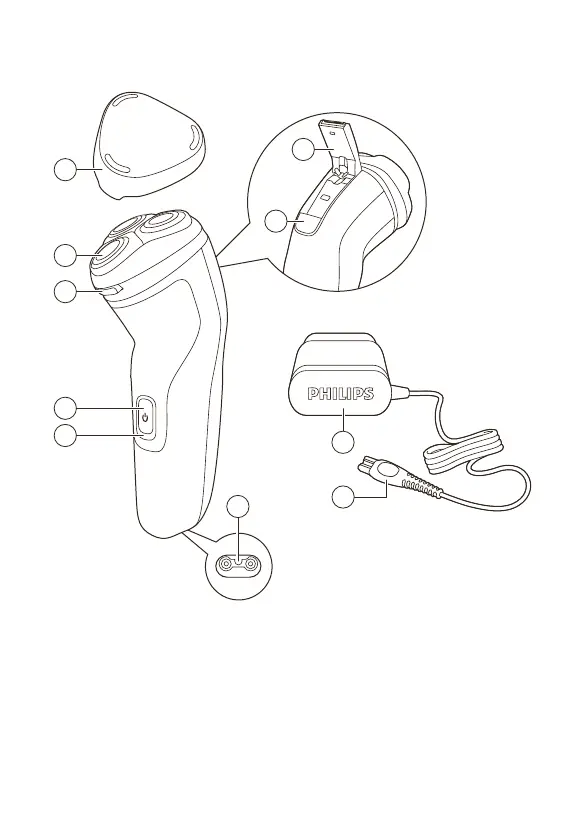 PHILIPS