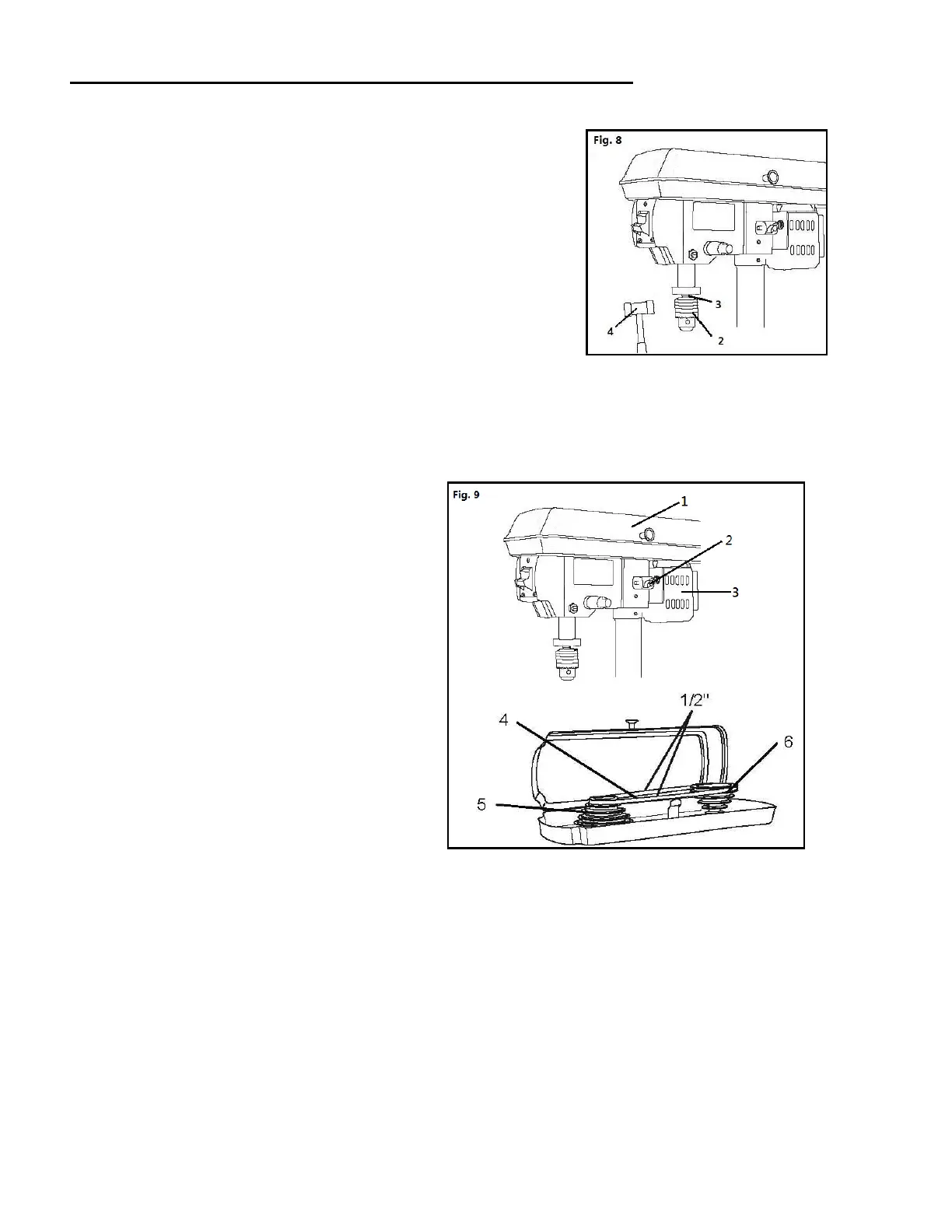 Fig. 8

3
4
2

Fig. 9

1
2
3
4
1/2"
6
5