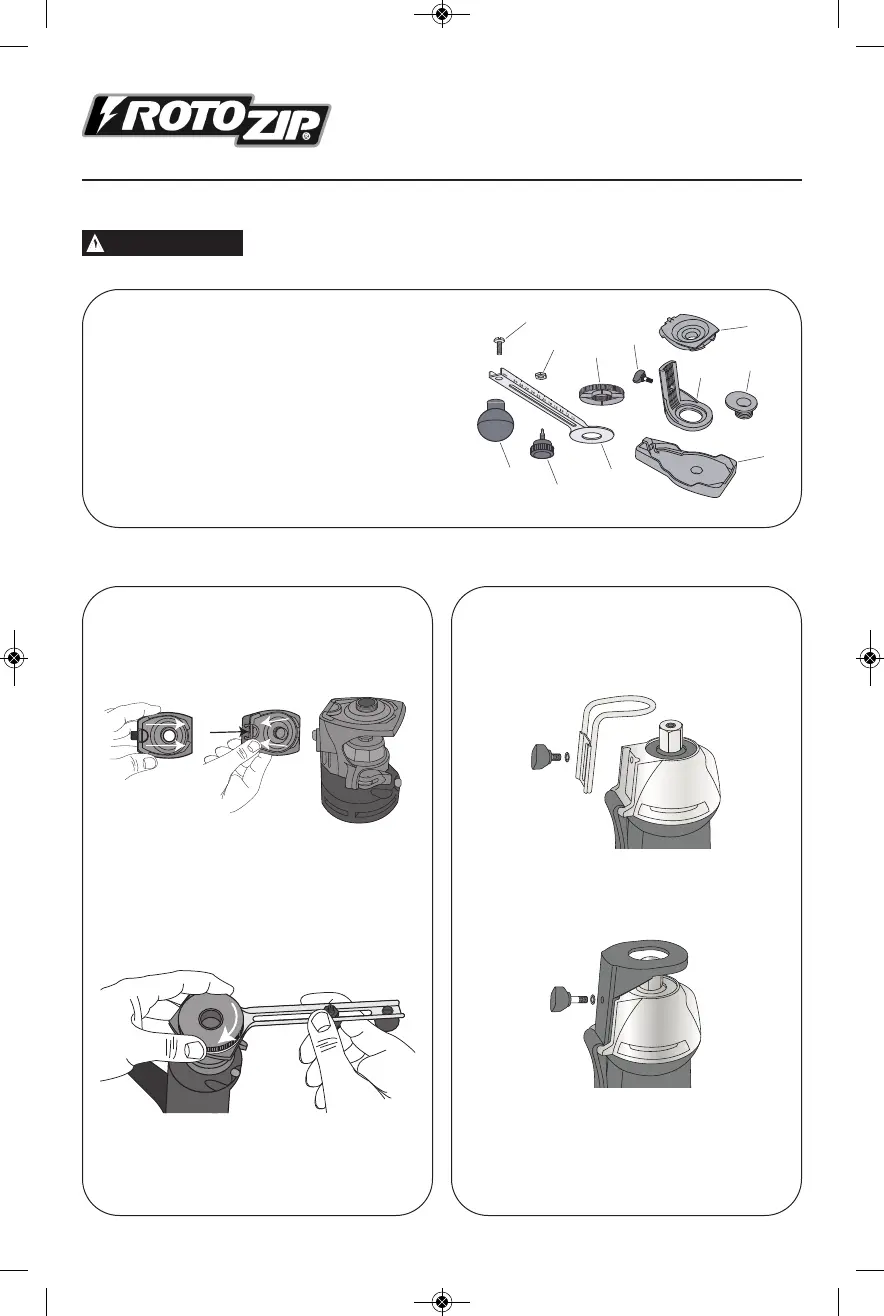 ROTOZIP®