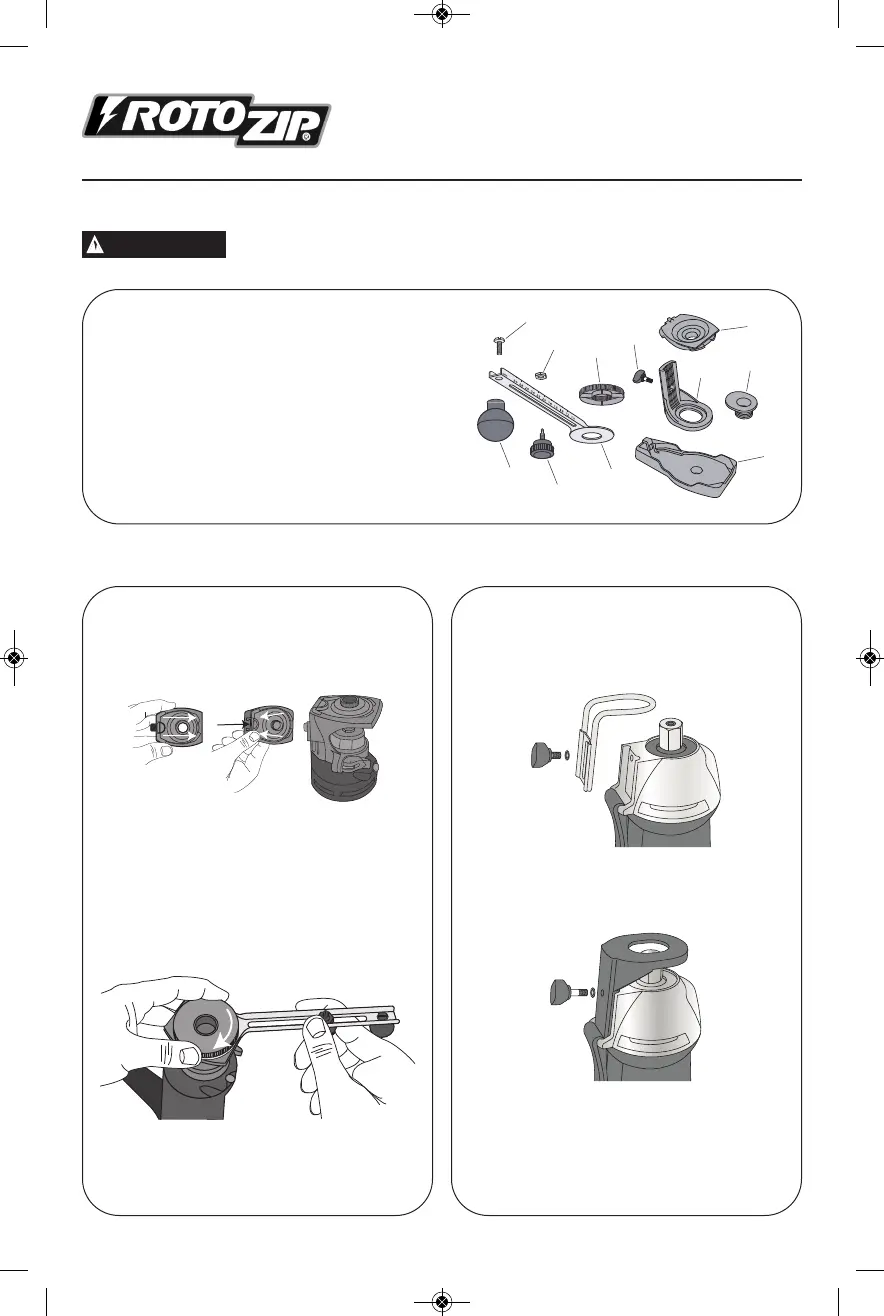 ROTOZIP®