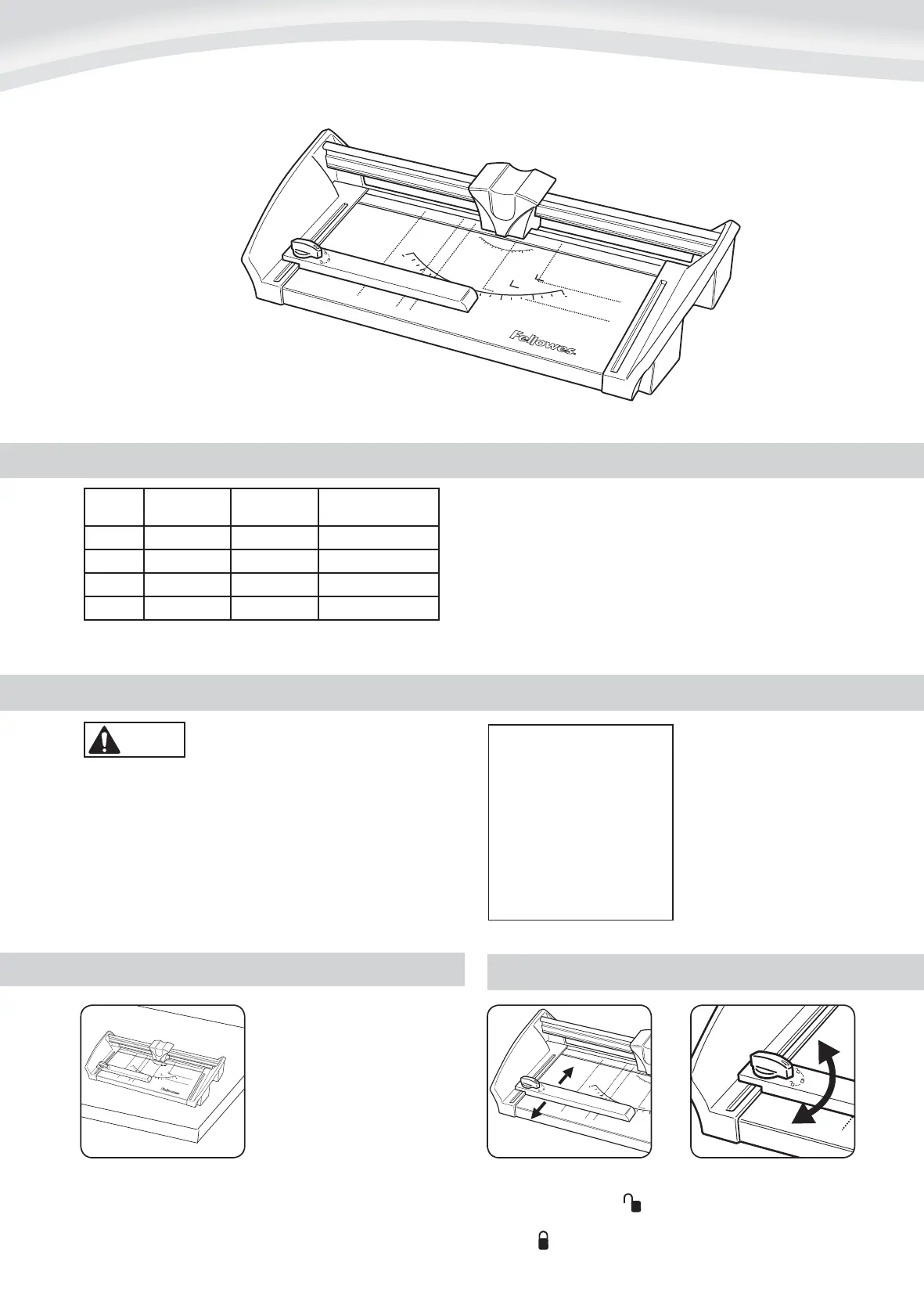 Fellowes.