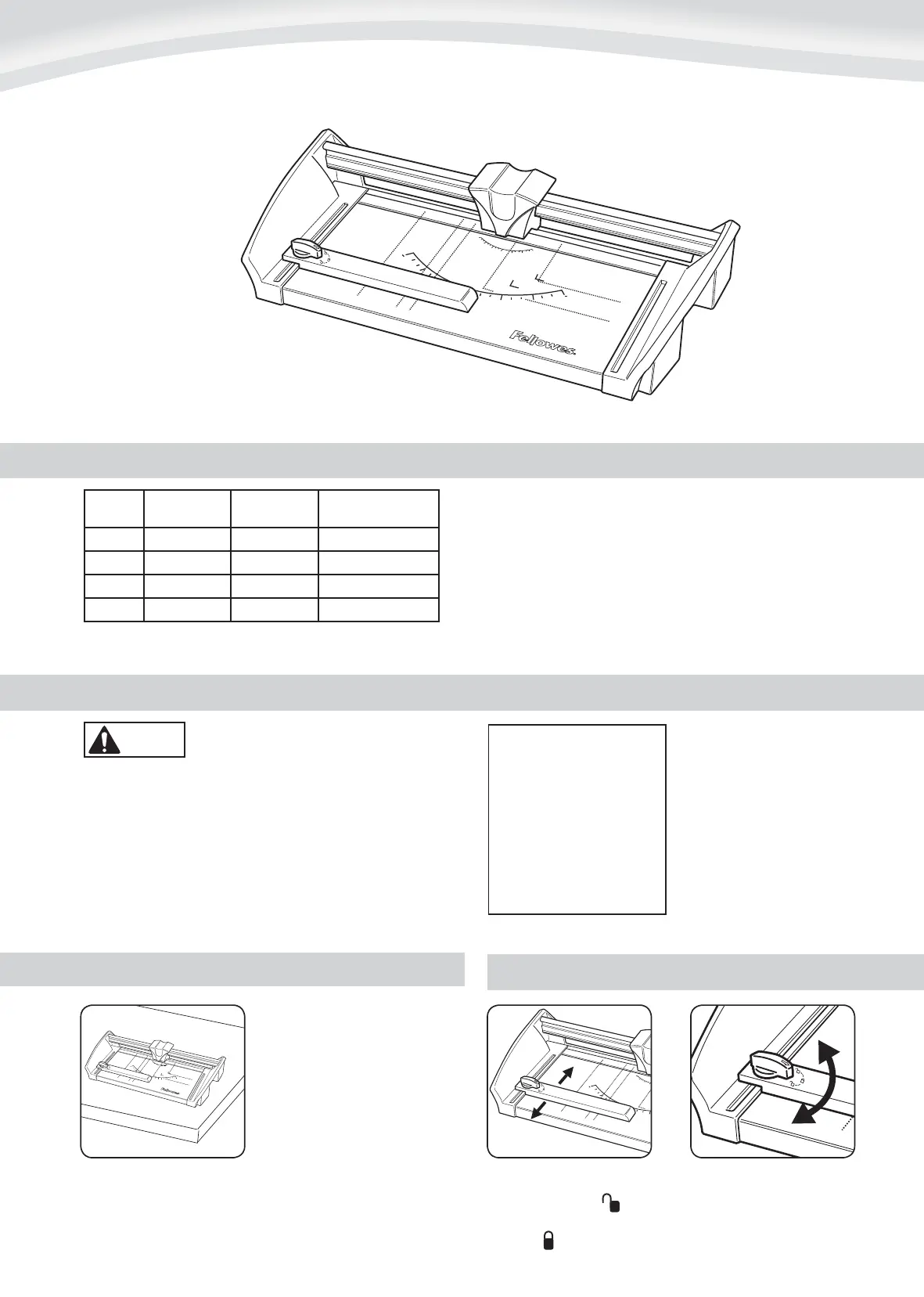 Fellowes.