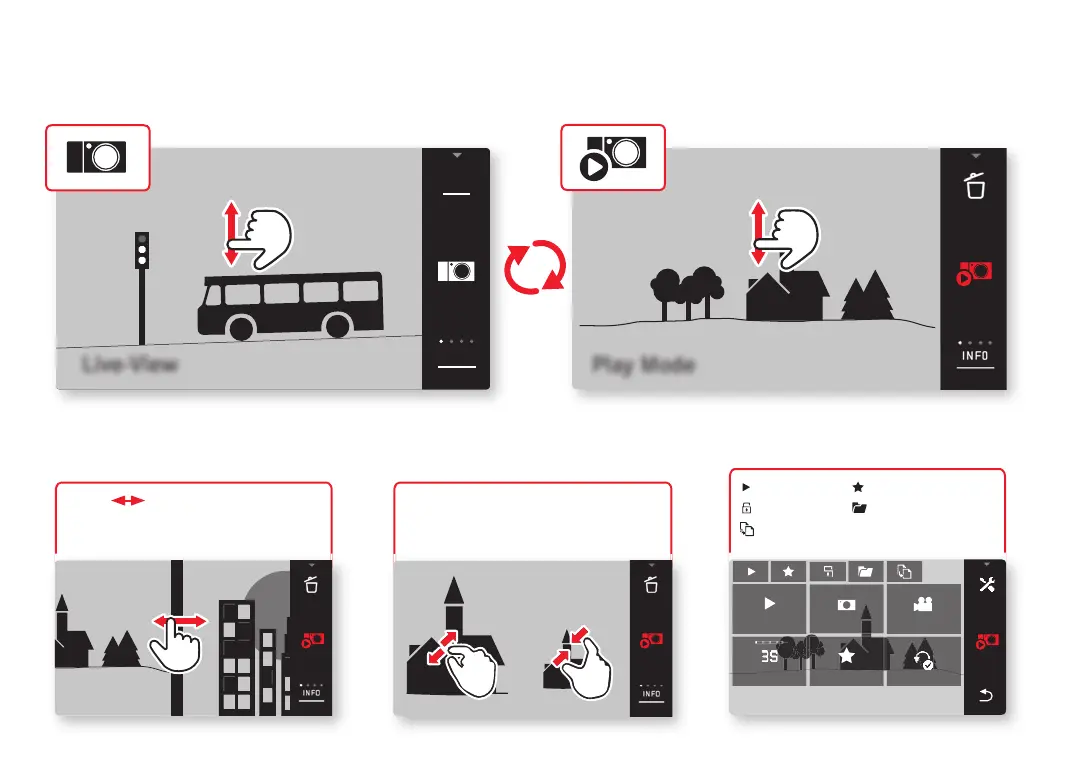 Live-View

Play Mode

INFO

INFO

INFO

39