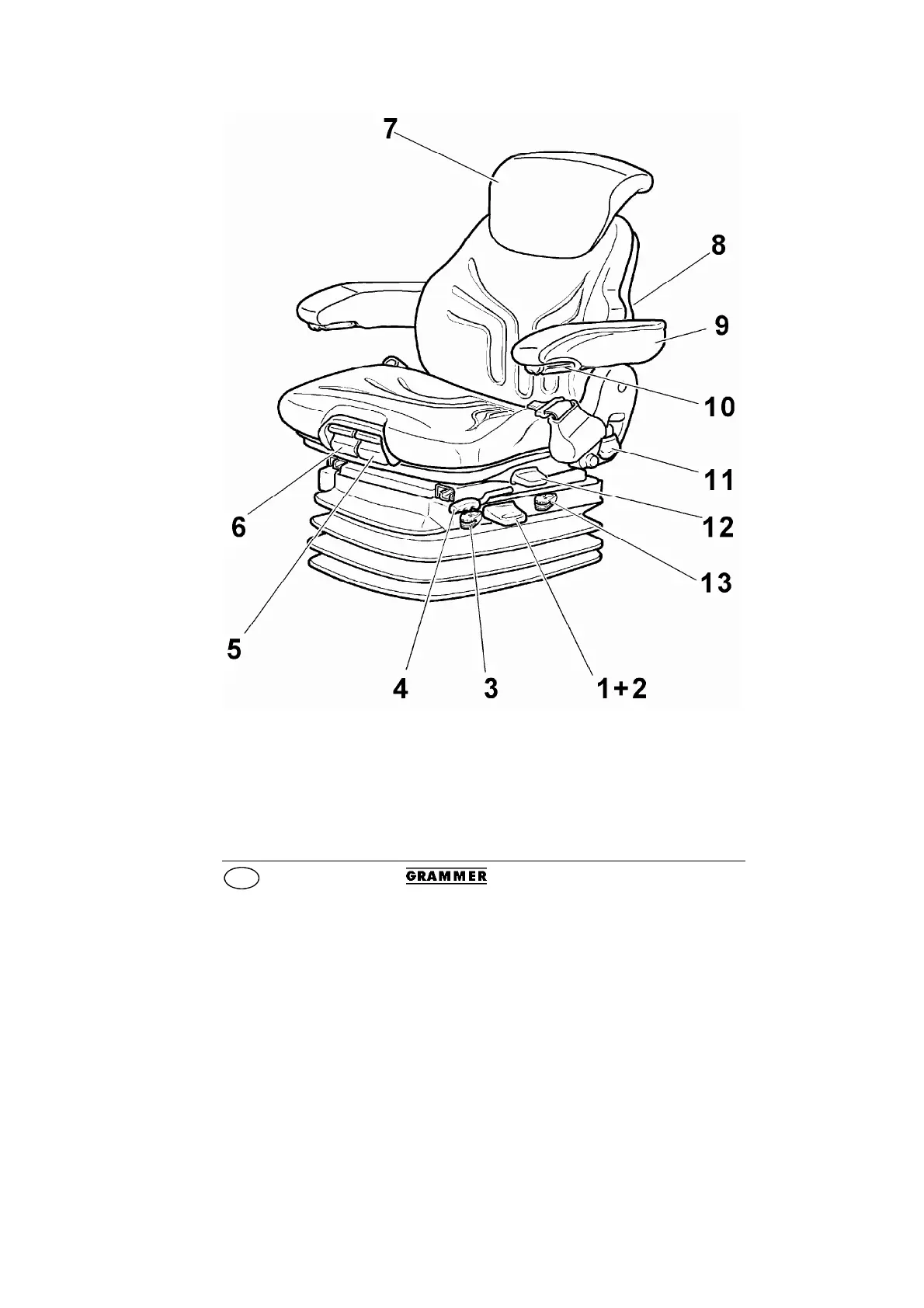 7

8

9

10

11

12

13

6

5

4

3

1+2

GRAMMER