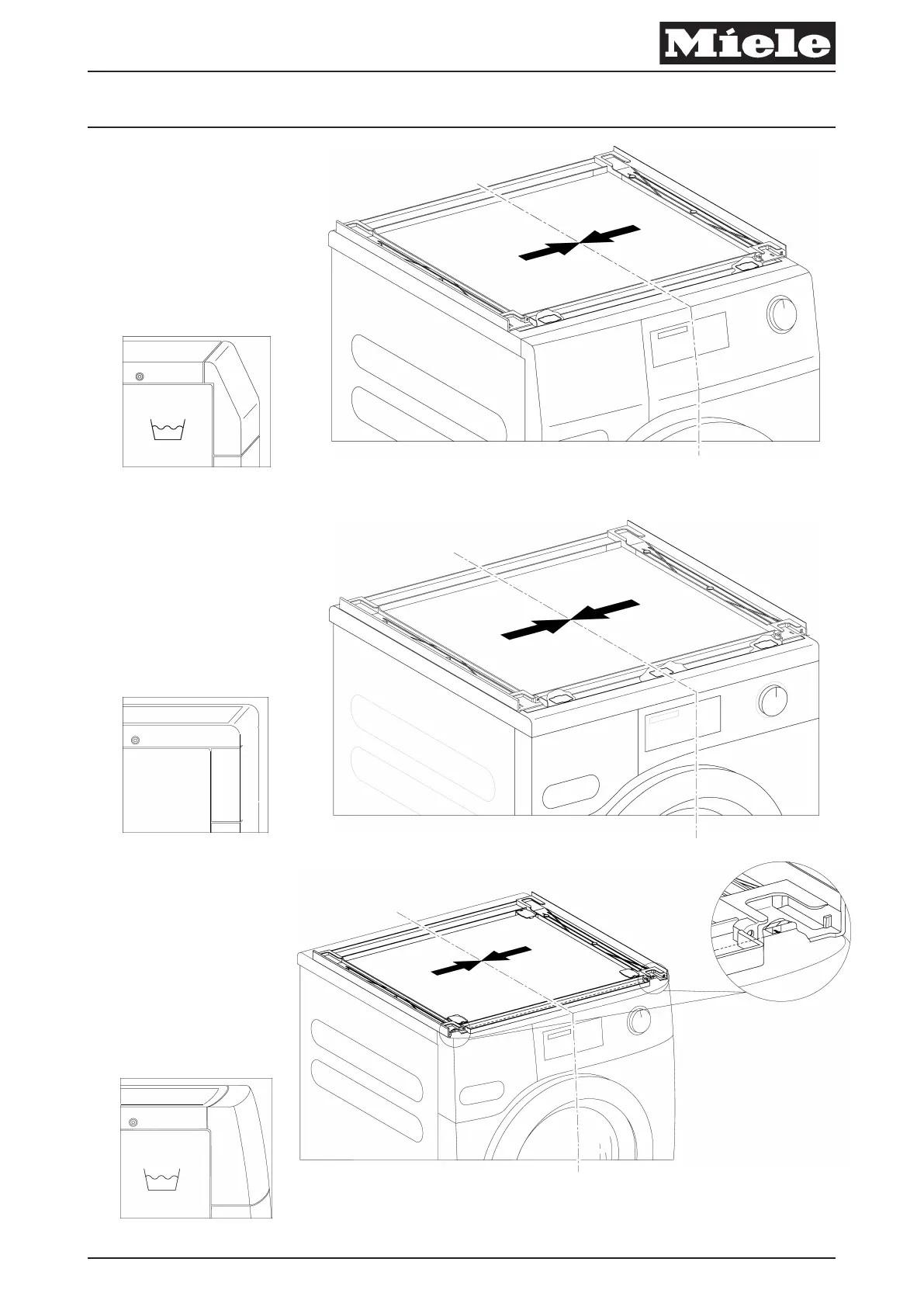 Miele