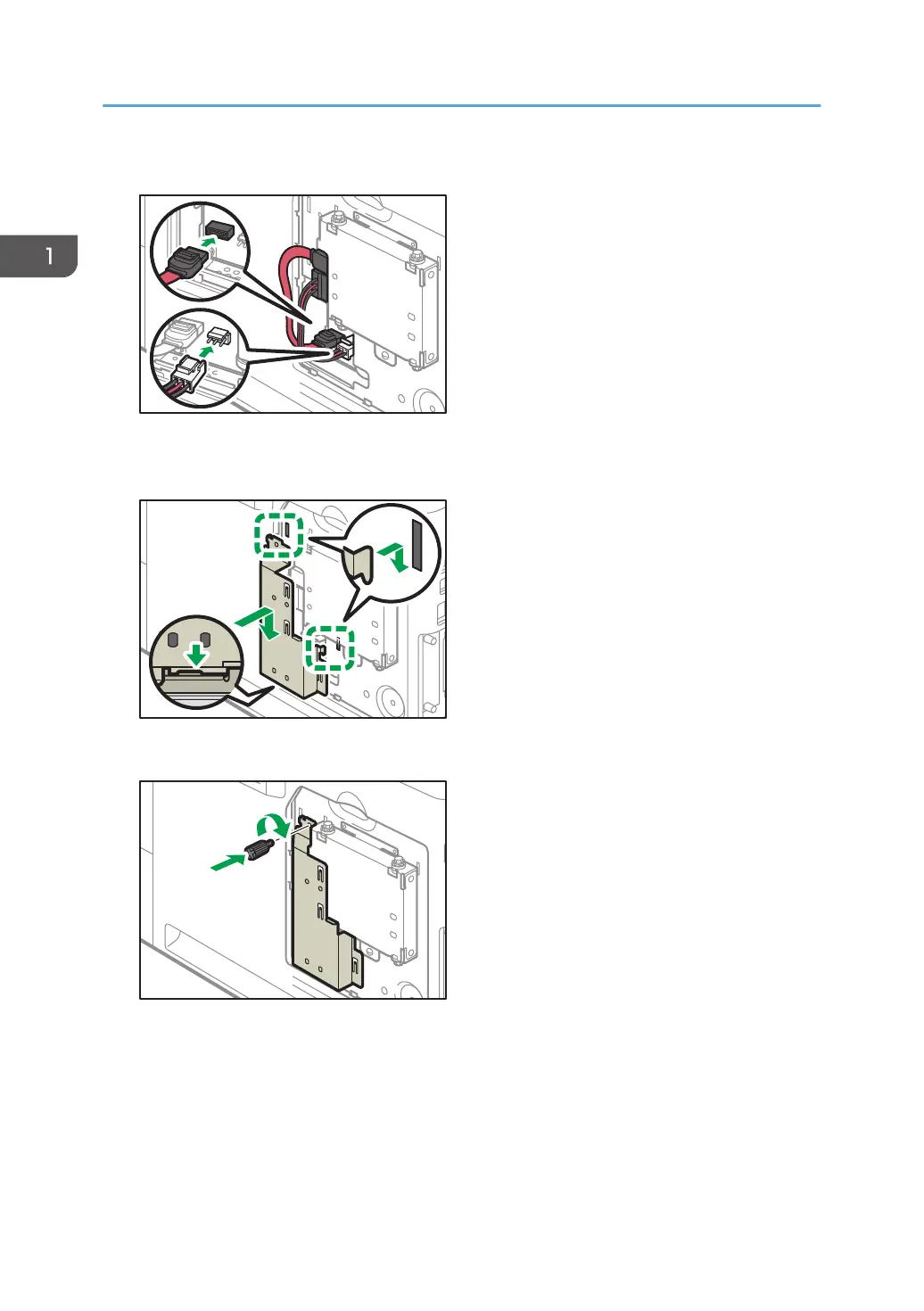 1