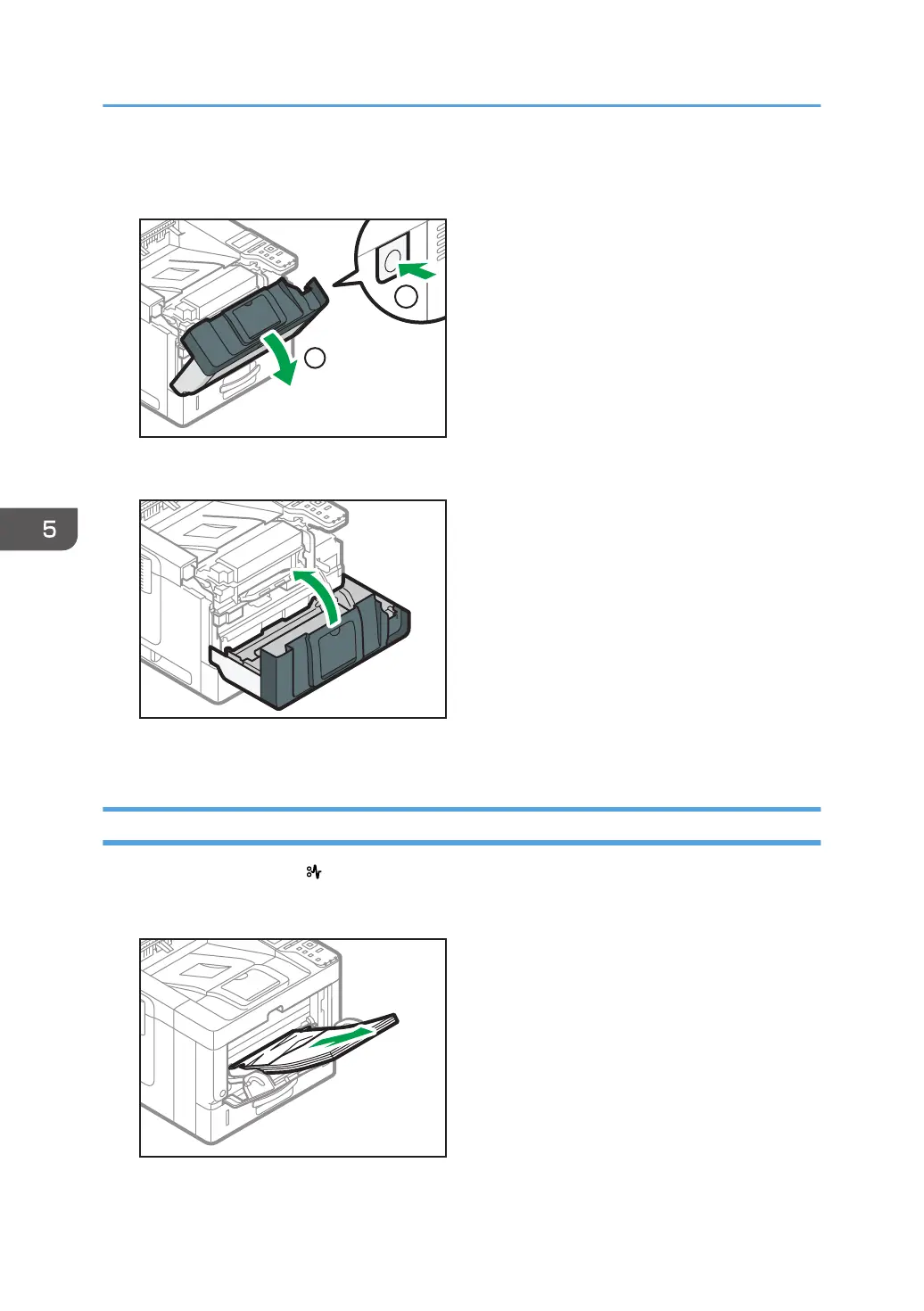 5