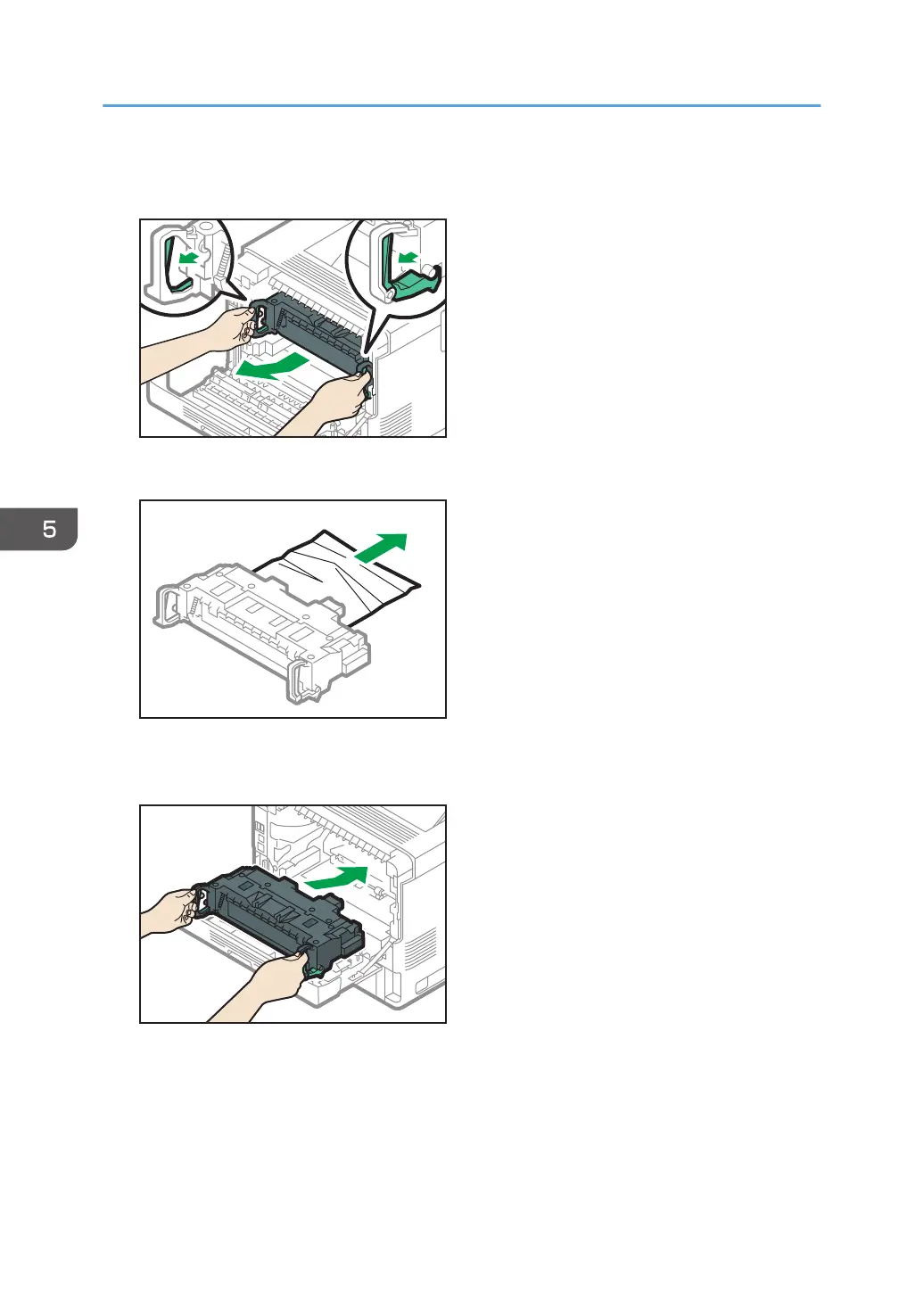 5