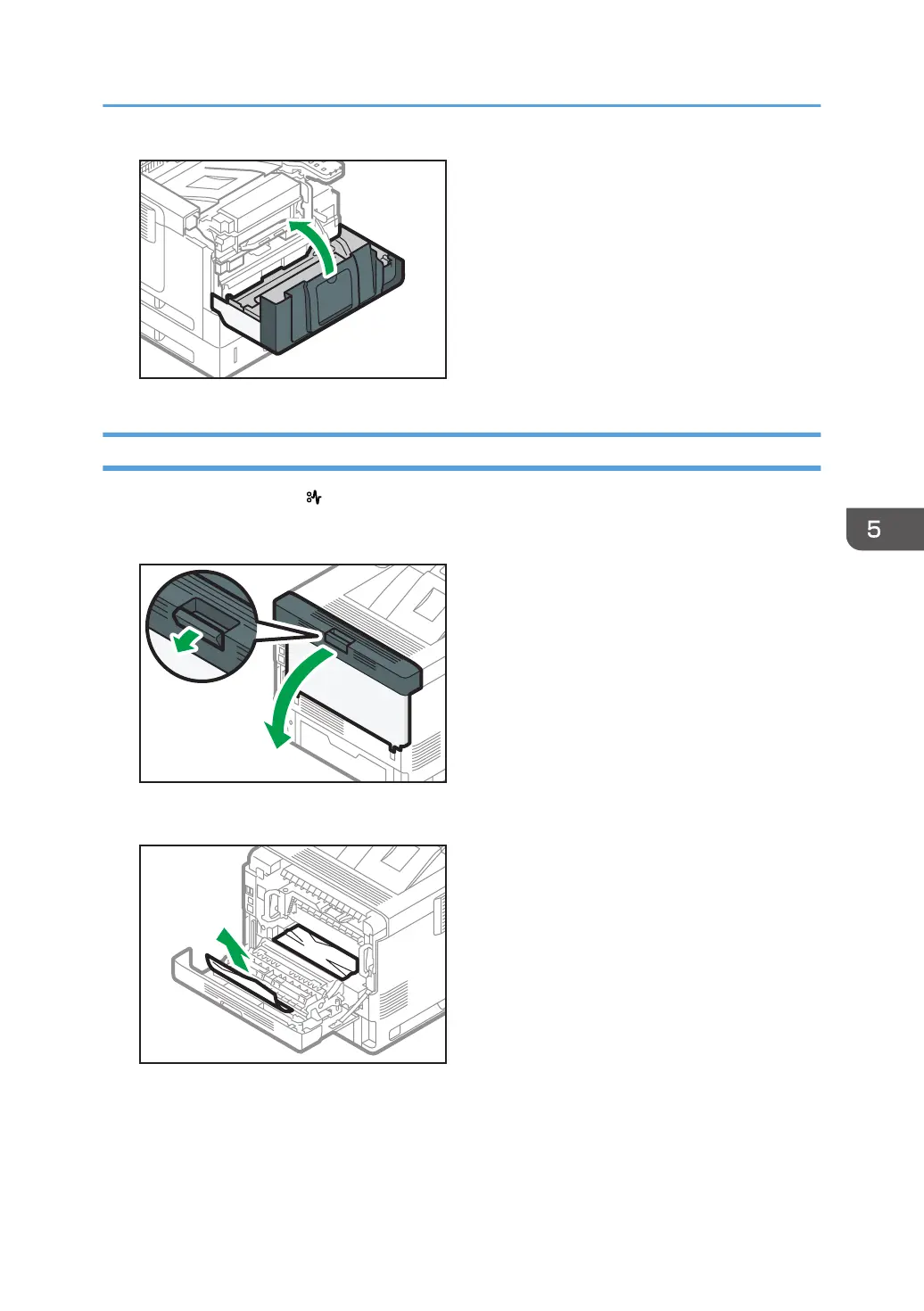 5