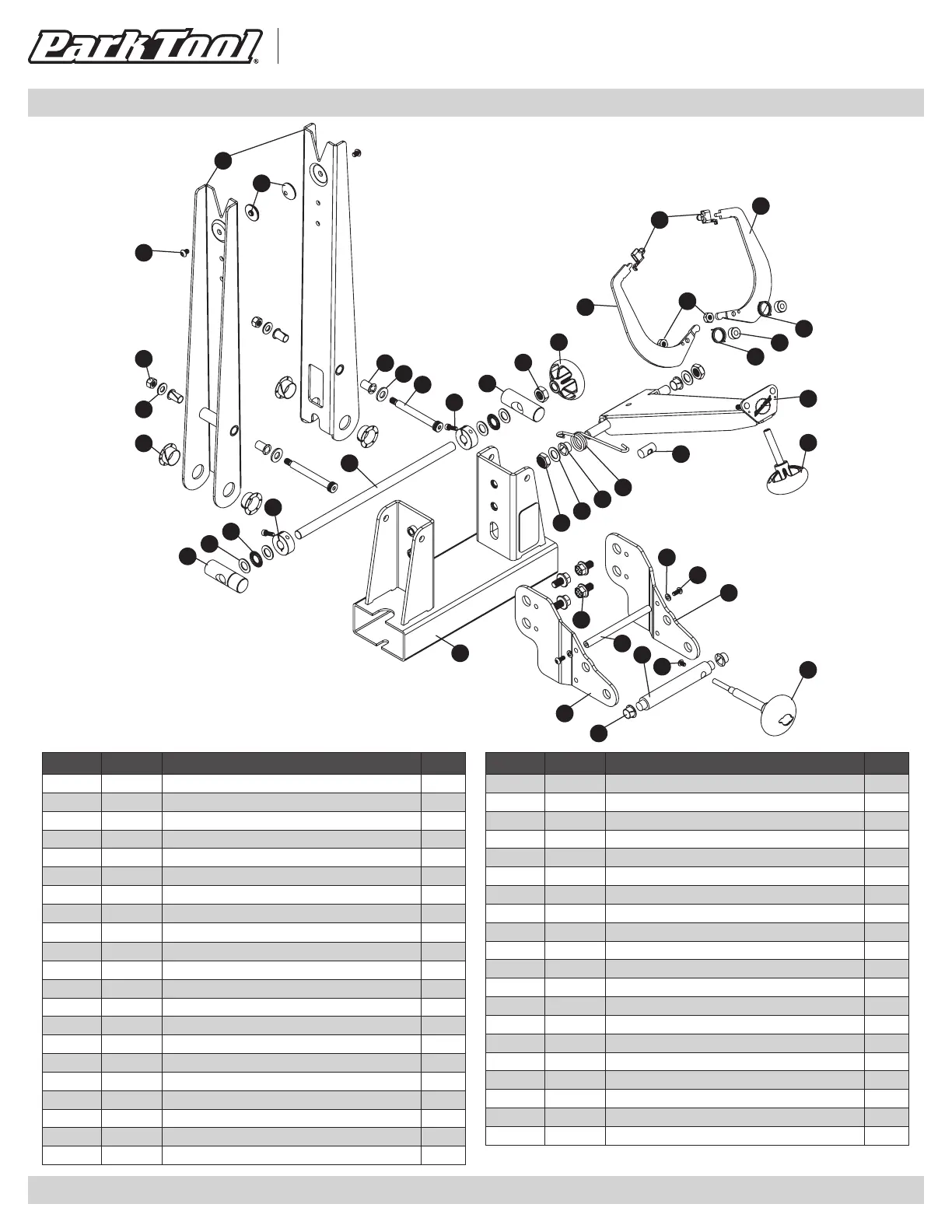 Park Tool®