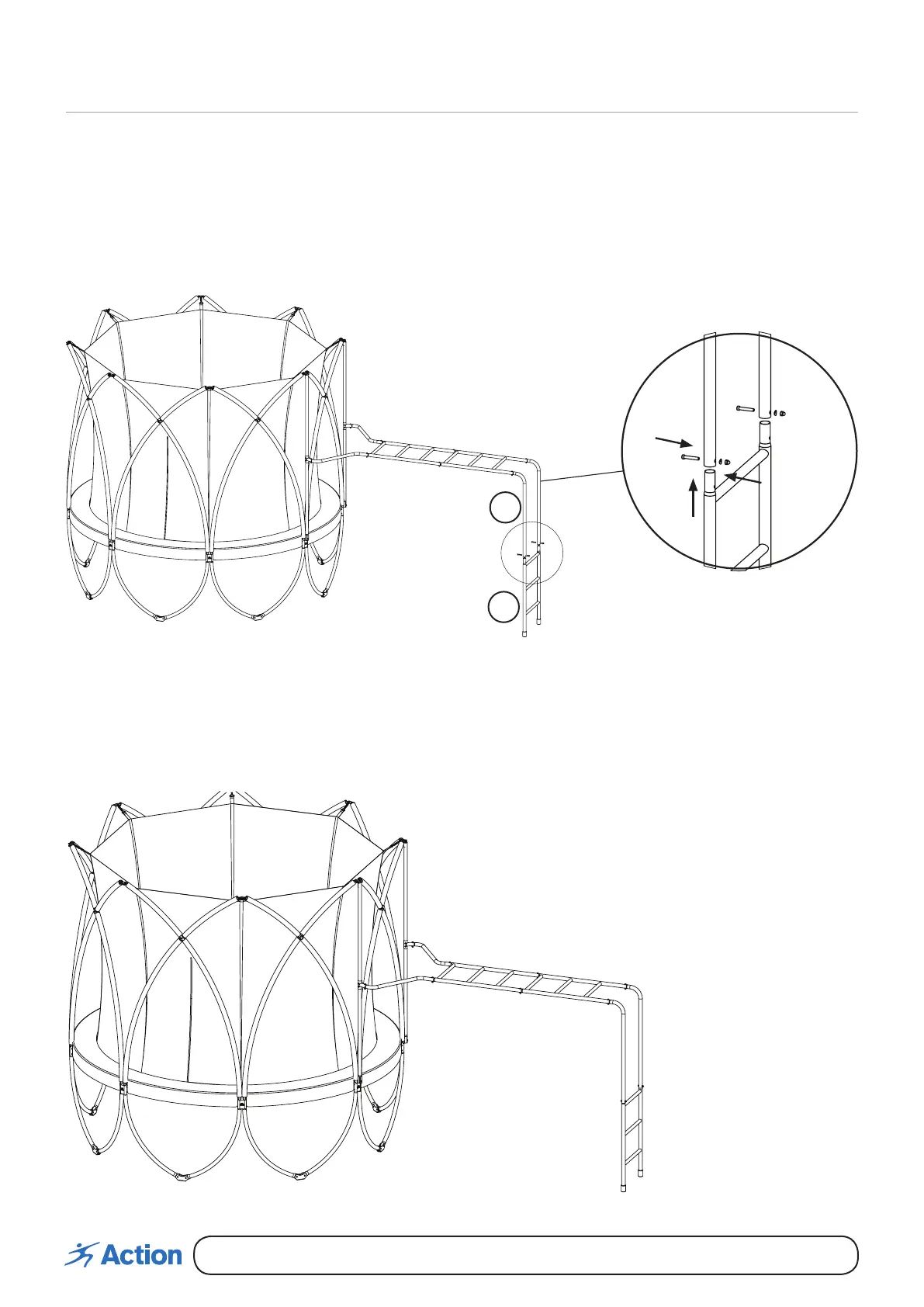 Action