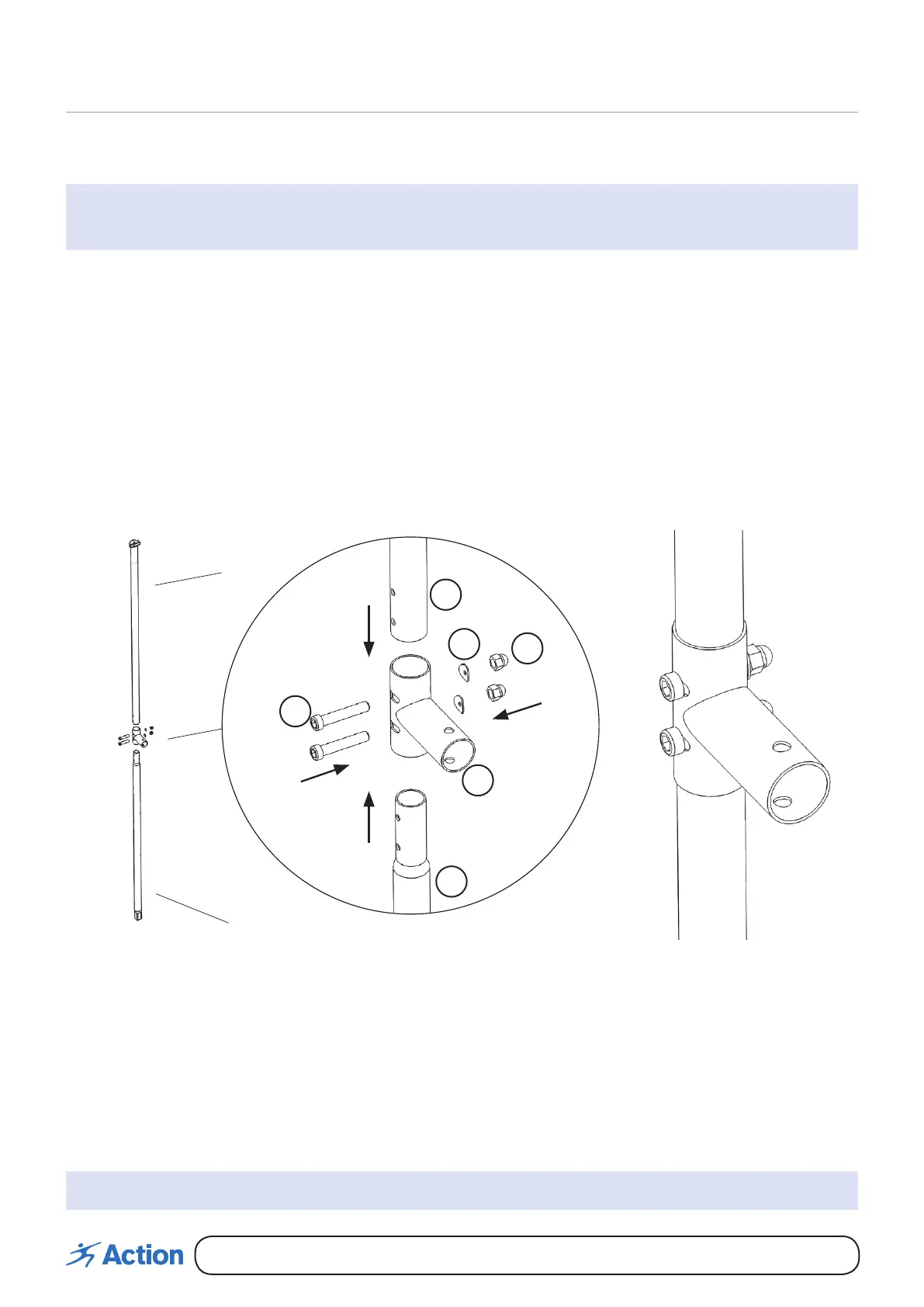 Action