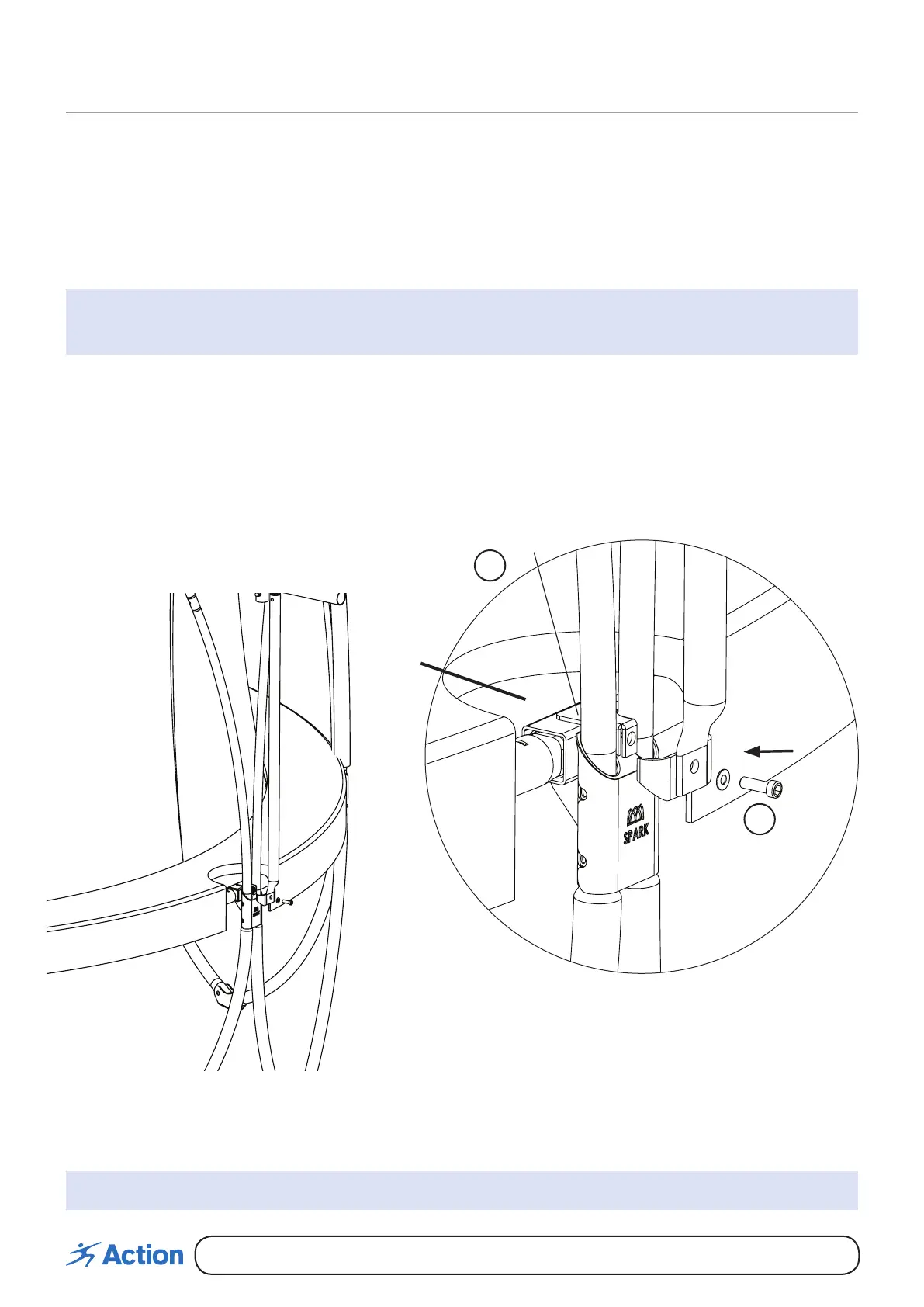 SPARK

Action