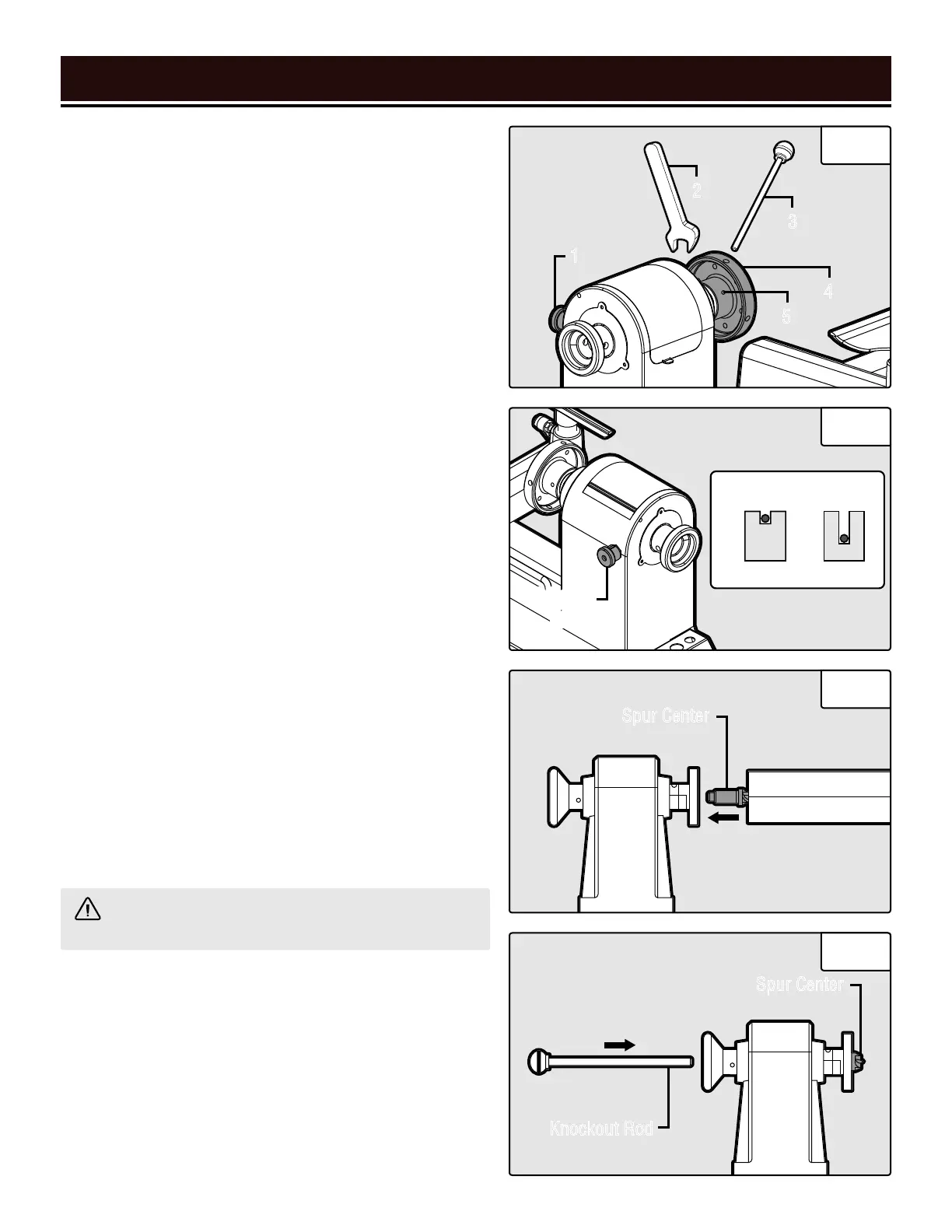 2

3

1

4

5

Spur Center

Spur Center

Knockout Rod