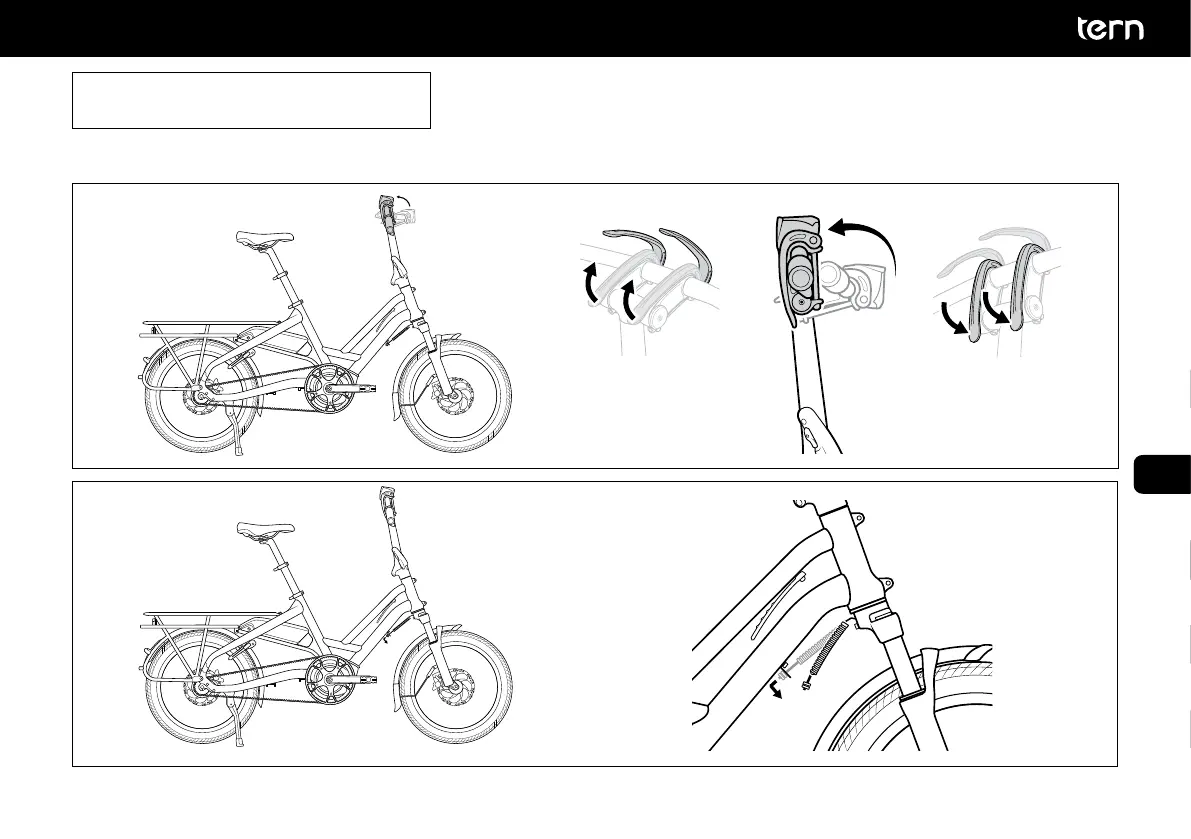 tern