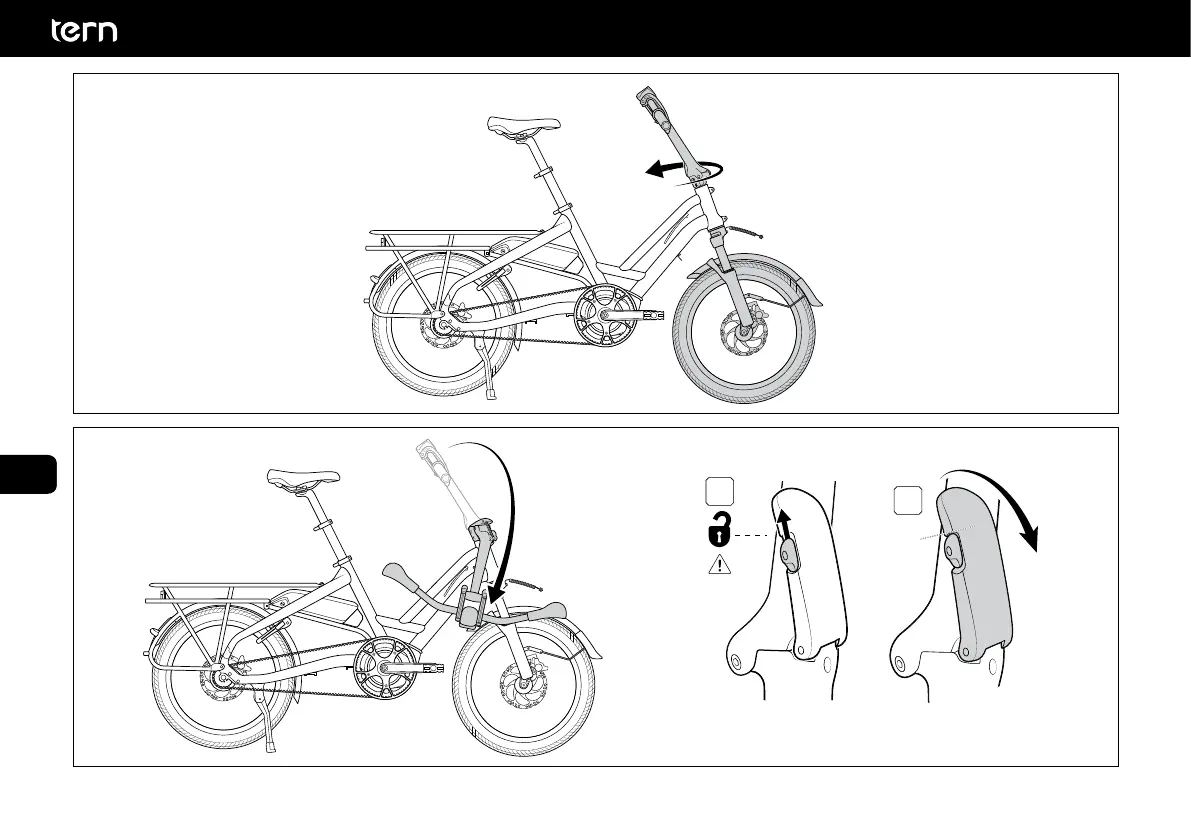 tern