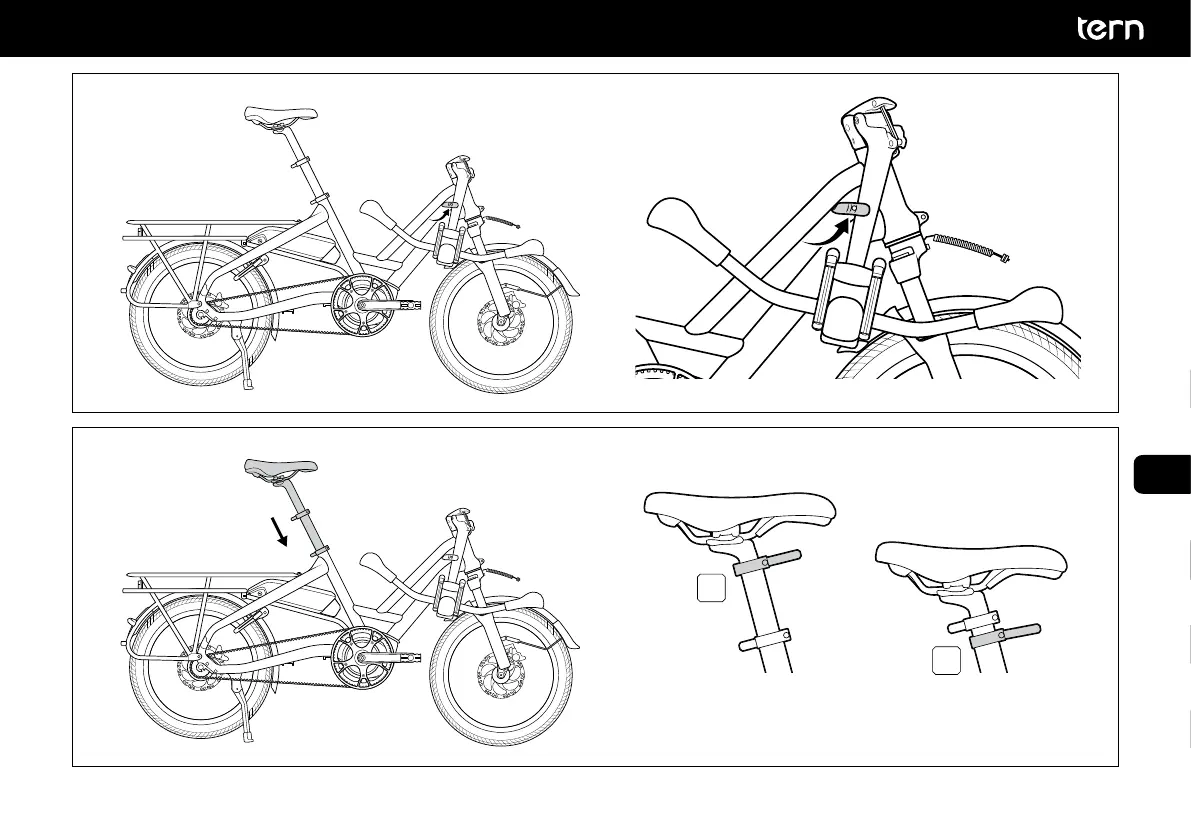 tern