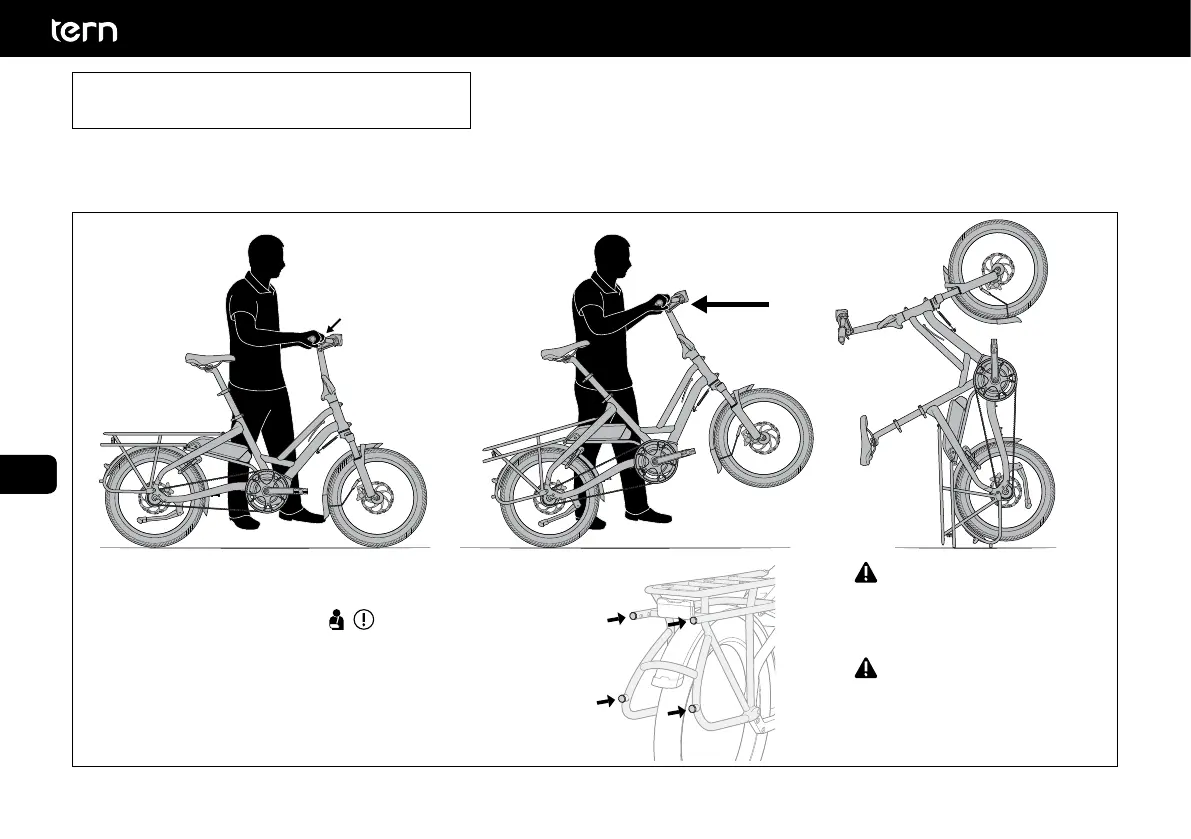 tern