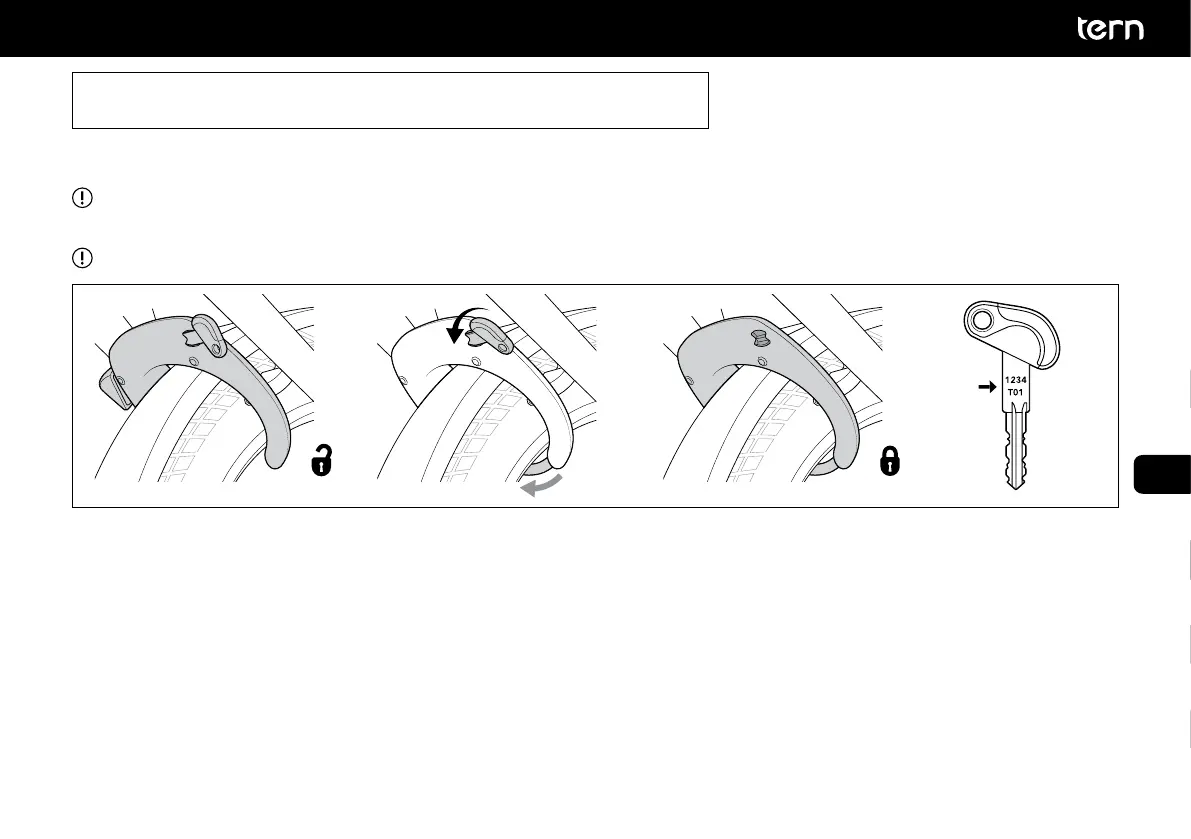 tern

1234
T01