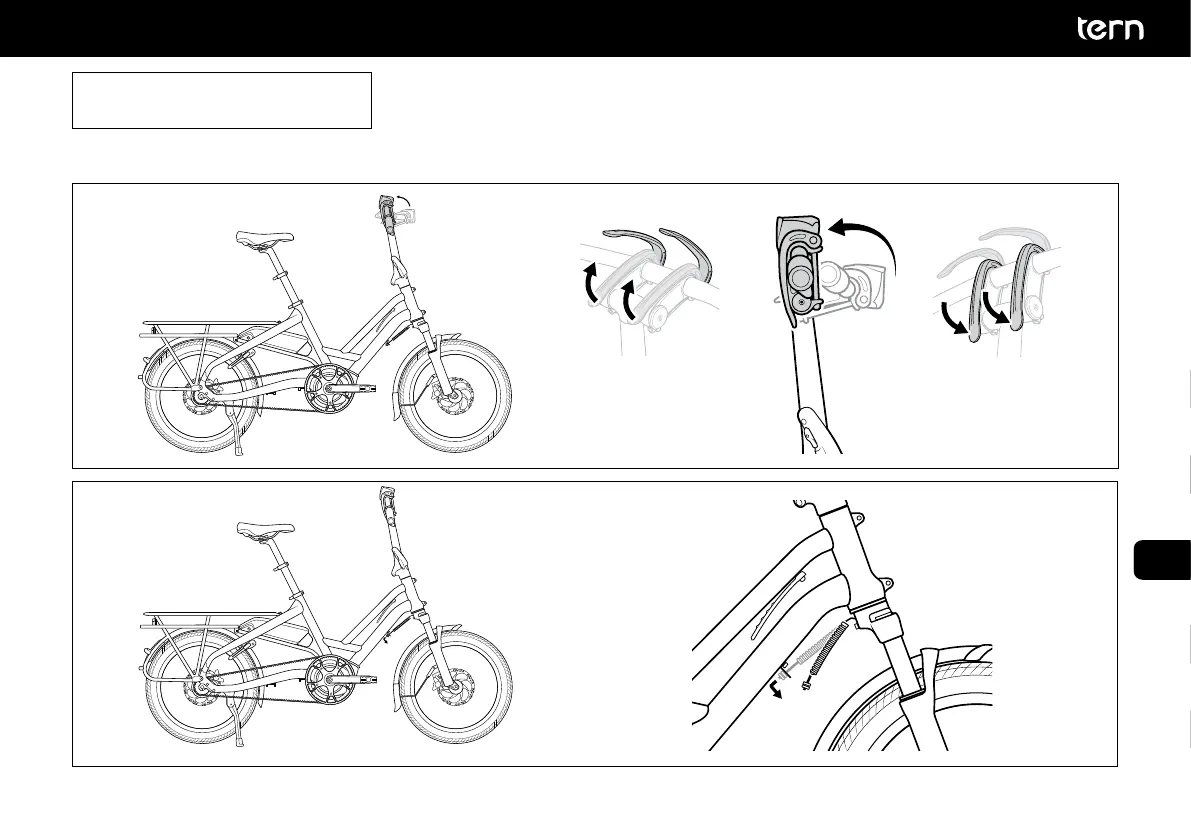 tern