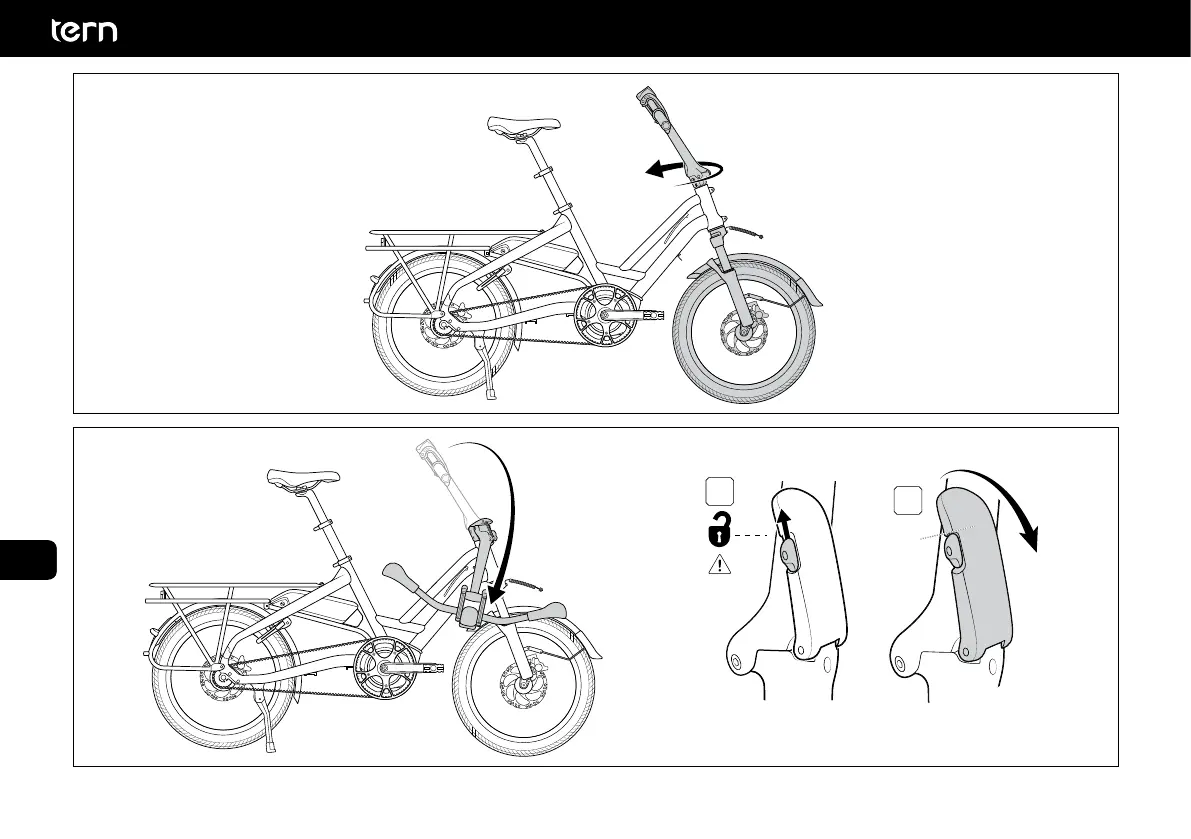 tern