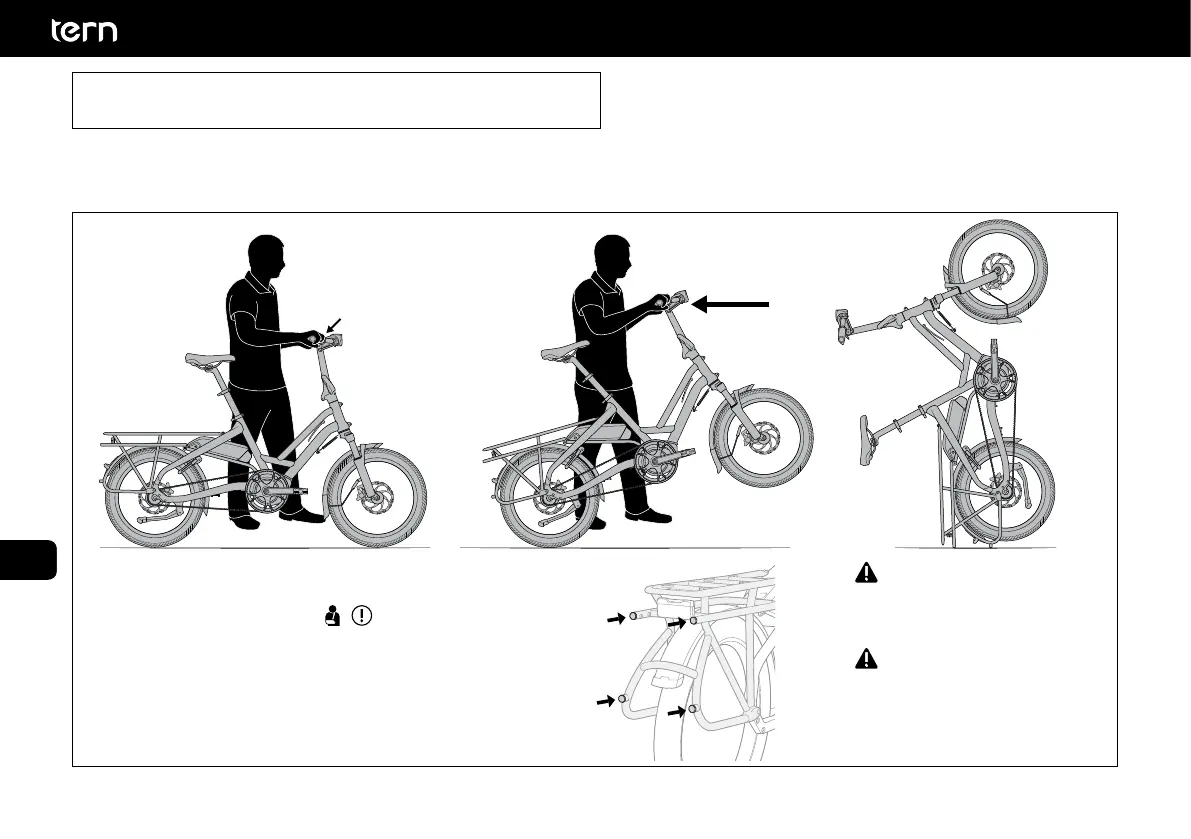 tern