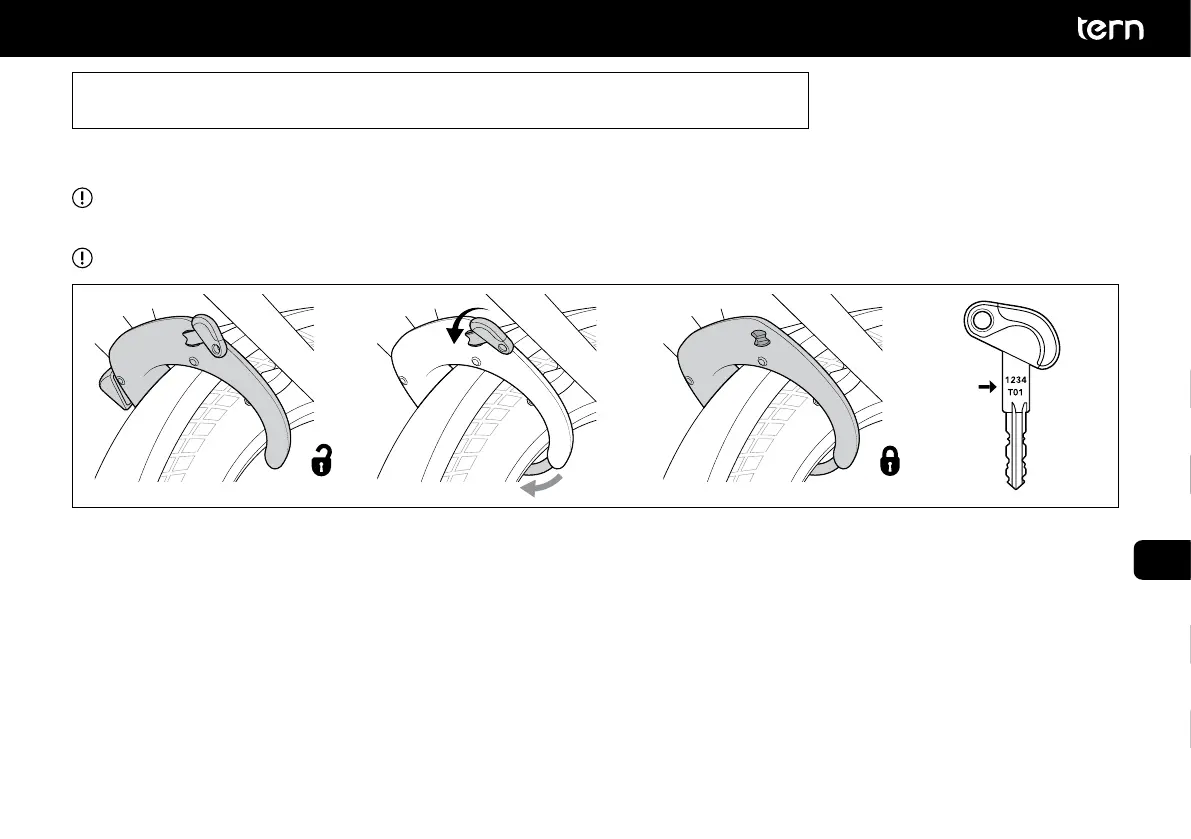 tern

1234
T01